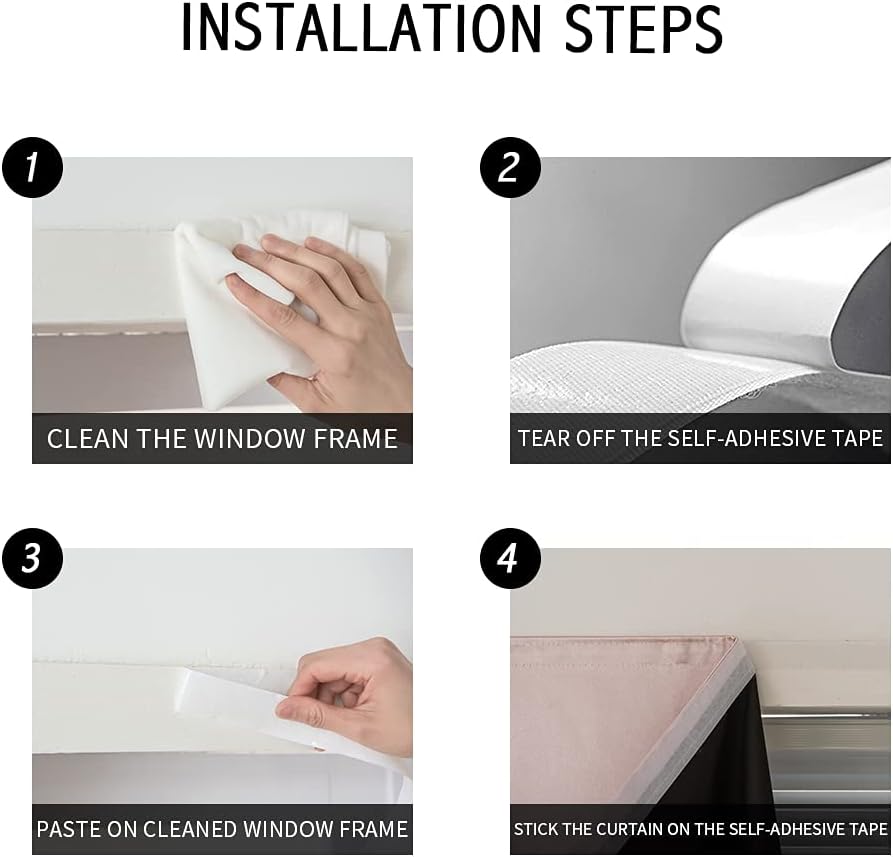 INSTALLATION STEPS

1
CLEAN THE WINDOW FRAME

2
TEAR OFF THE SELF-ADHESIVE TAPE

3
PASTE ON CLEANED WINDOW FRAME

4
STICK THE CURTAIN ON THE SELF-ADHESIVE TAPE