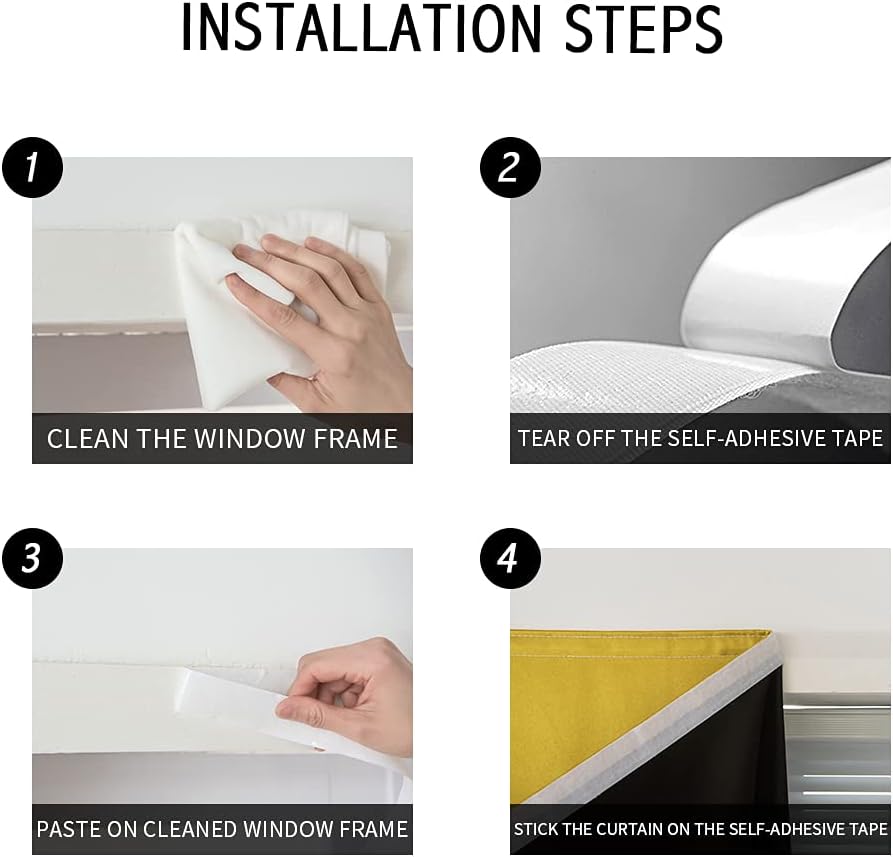 INSTALLATION STEPS

1
CLEAN THE WINDOW FRAME

2
TEAR OFF THE SELF-ADHESIVE TAPE

3
PASTE ON CLEANED WINDOW FRAME

4
STICK THE CURTAIN ON THE SELF-ADHESIVE TAPE