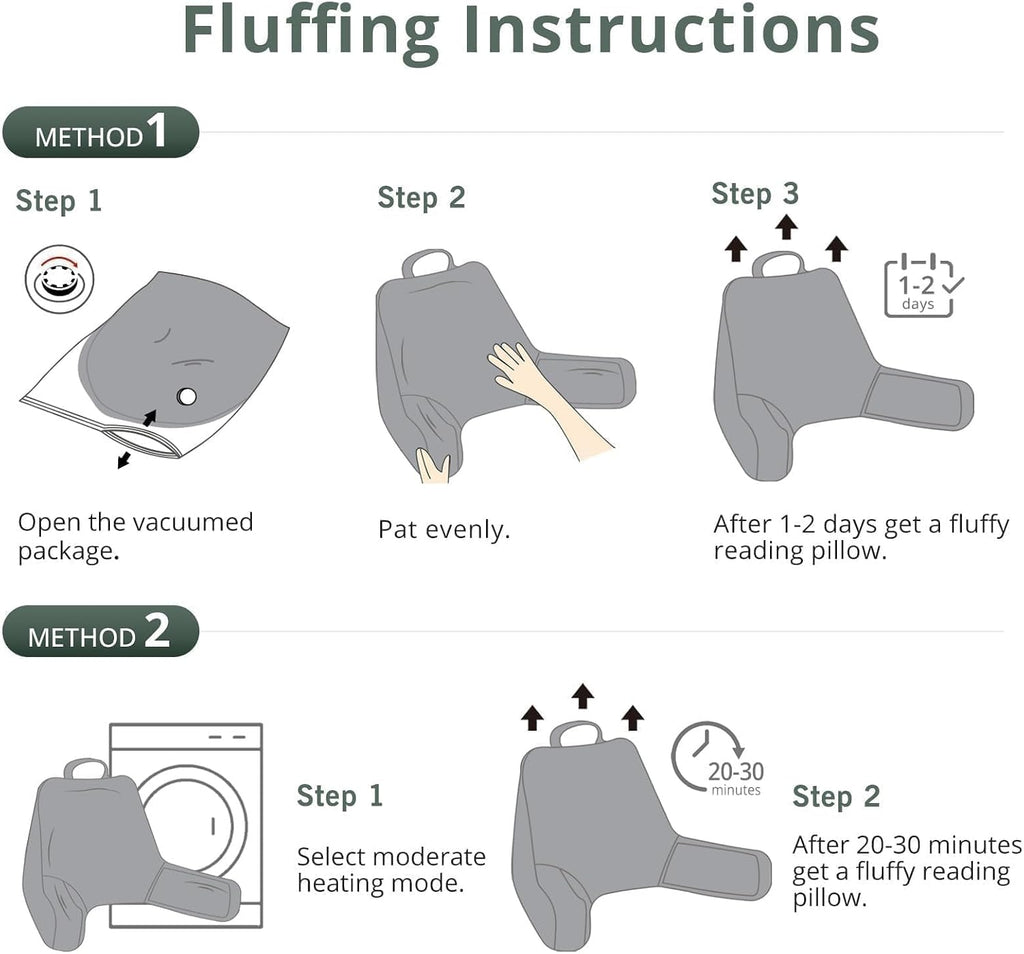 Fluffing Instructions

METHOD 1

Step 1

Open the vacuumed package.

Step 2

Pat evenly.

Step 3

1-2 days

After 1-2 days get a fluffy reading pillow.

METHOD 2

Step 1

Select moderate heating mode.

20-30 minutes

Step 2

After 20-30 minutes get a fluffy reading pillow.