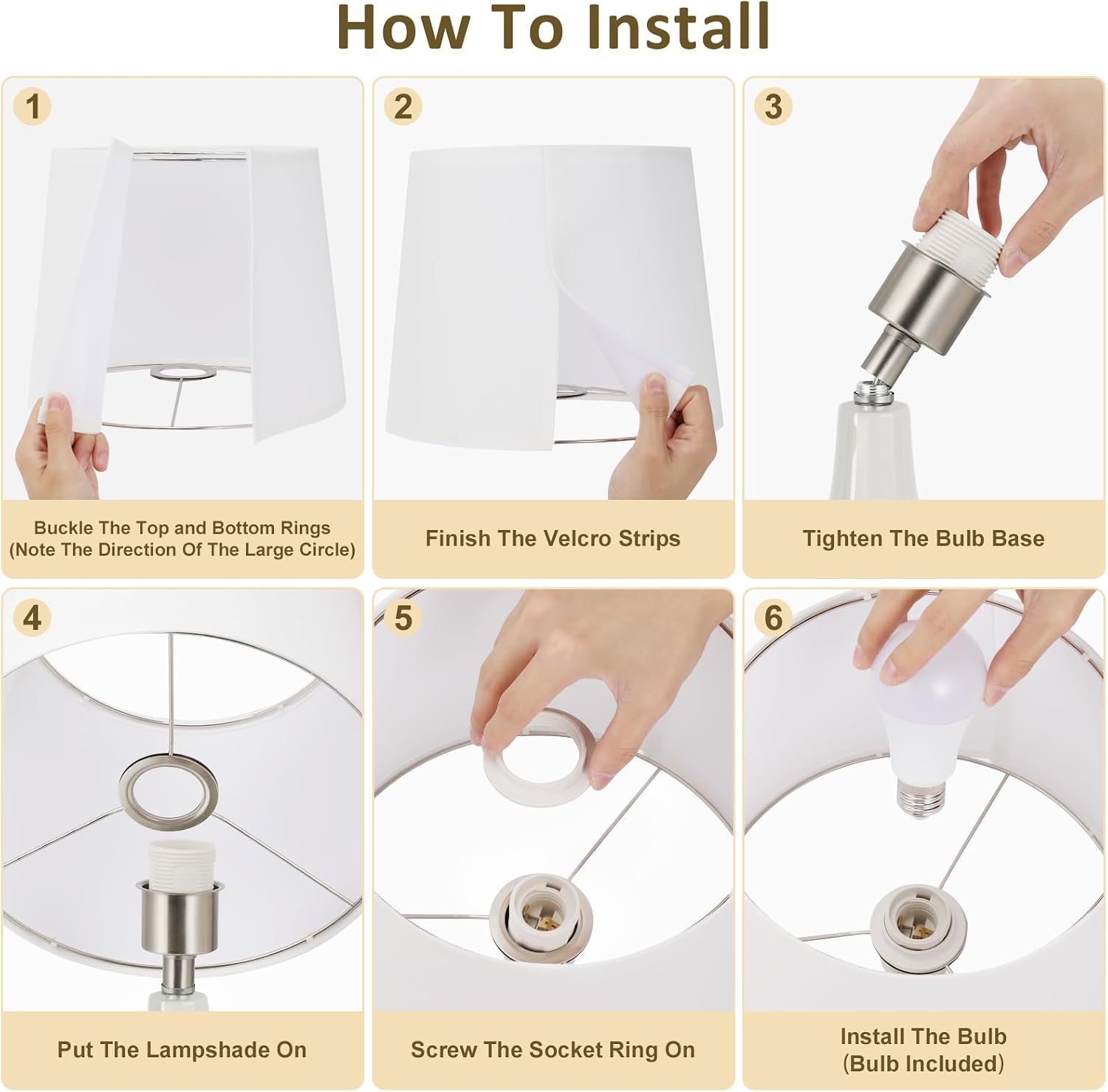 How To Install

1

Buckle The Top and Bottom Rings (Note The Direction Of The Large Circle)

2

Finish The Velcro Strips

3

Tighten The Bulb Base

4

Put The Lampshade On

5

Screw The Socket Ring On

6

Install The Bulb (Bulb Included)