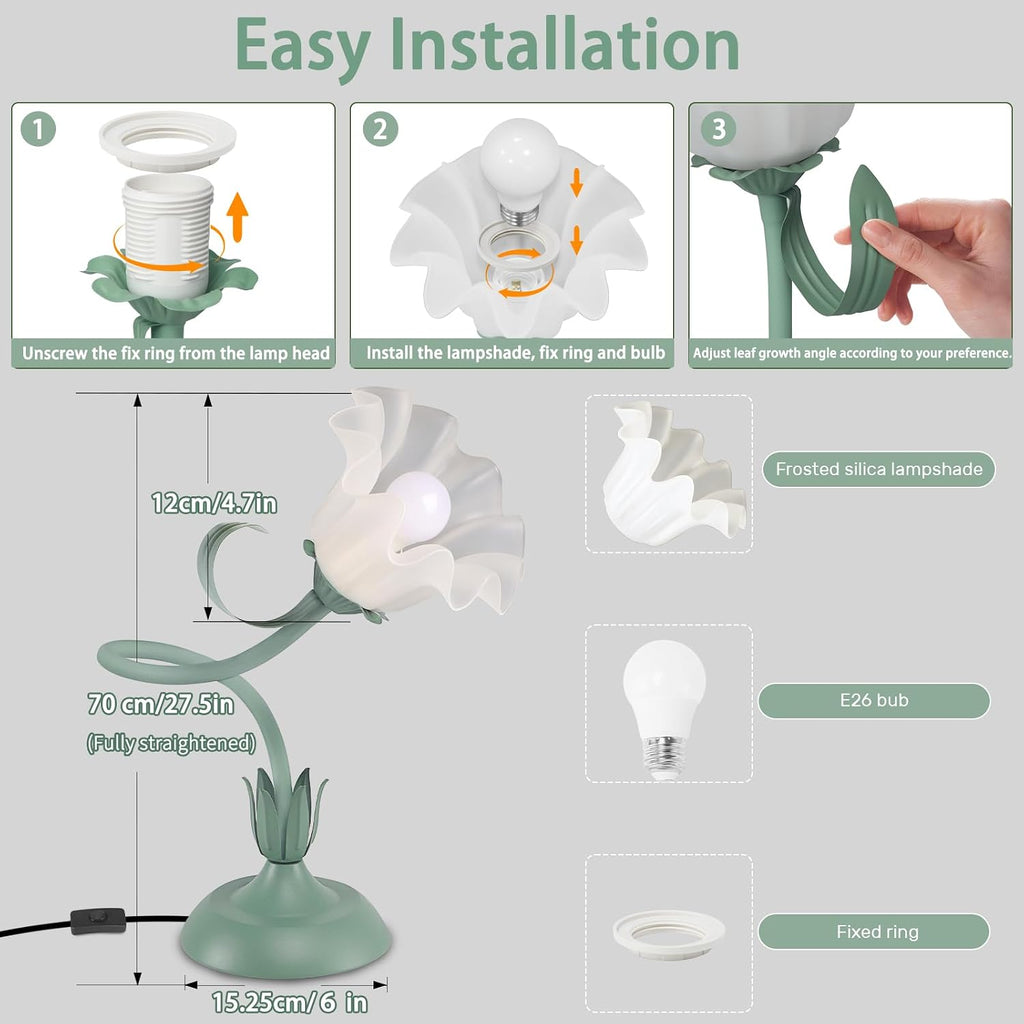 Easy Installation

1
Unscrew the fix ring from the lamp head

2
Install the lampshade, fix ring and bulb

3
Adjust leaf growth angle according to your preference.

12cm/4.7in

70 cm/27.5in
(Fully straightened)

15.25cm/ 6 in

Frosted silica lampshade

E26 bub

Fixed ring