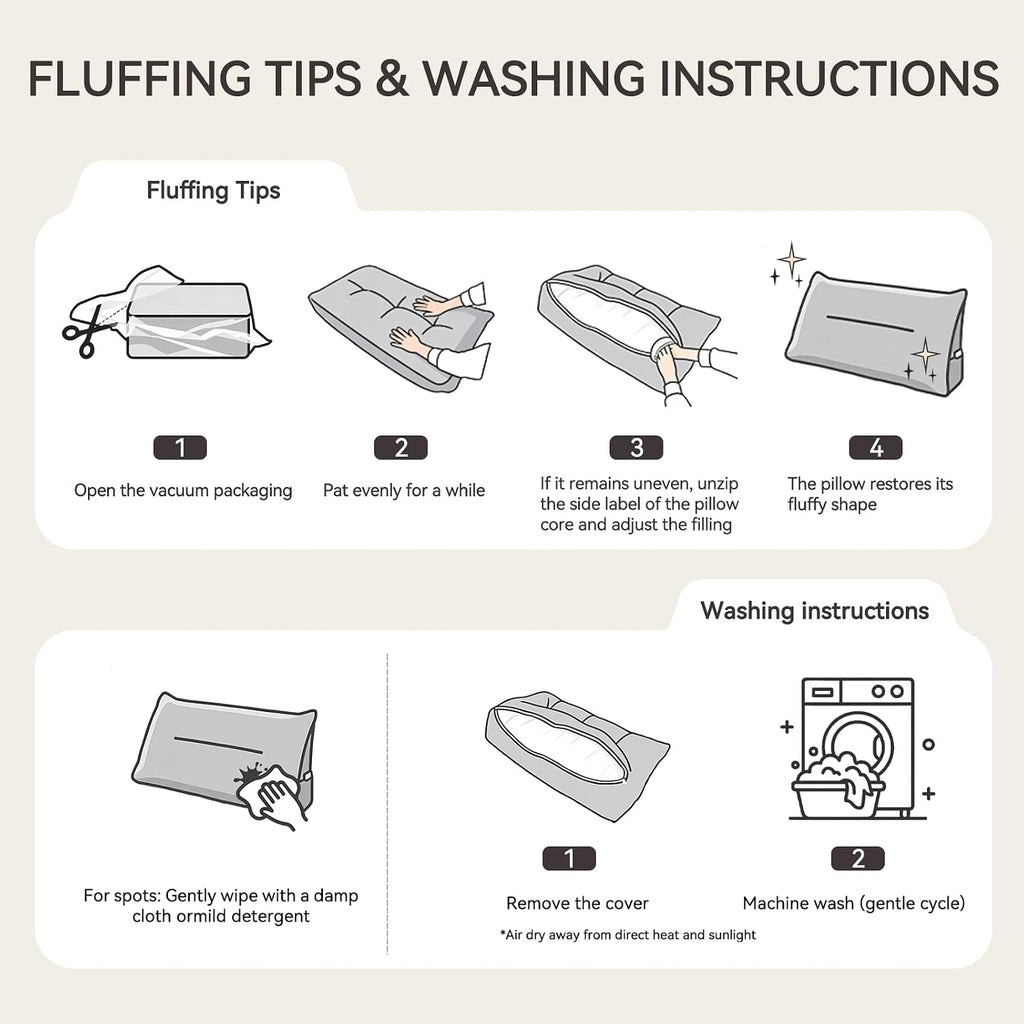 FLUFFING TIPS & WASHING INSTRUCTIONS

Fluffing Tips

1

Open the vacuum packaging

2

Pat evenly for a while

3

If it remains uneven, unzip the side label of the pillow core and adjust the filling

4

The pillow restores its fluffy shape

Washing instructions

For spots: Gently wipe with a damp cloth ormild detergent

1

Remove the cover

2

Machine wash (gentle cycle)

*Air dry away from direct heat and sunlight