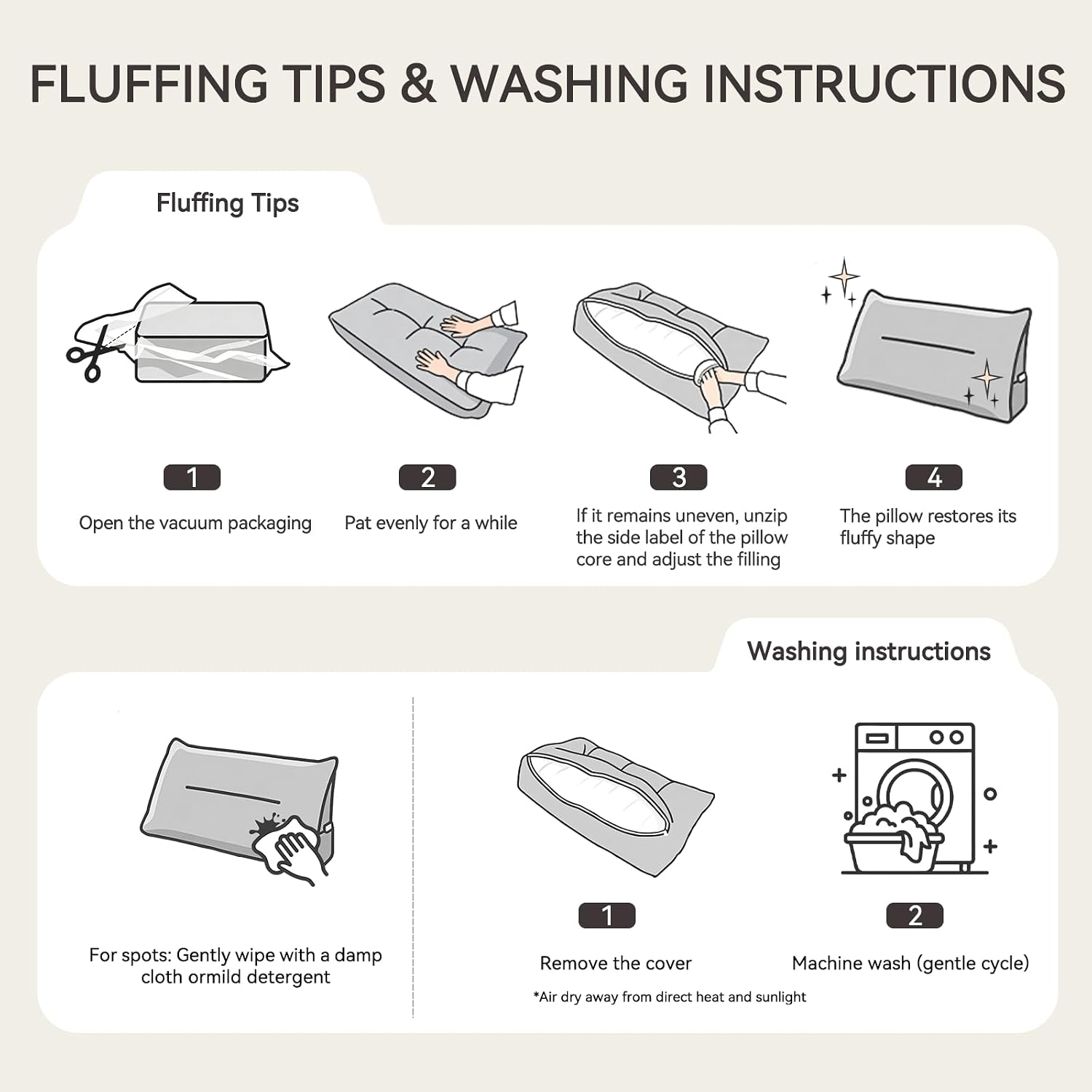 FLUFFING TIPS & WASHING INSTRUCTIONS

Fluffing Tips

1
Open the vacuum packaging

2
Pat evenly for a while

3
If it remains uneven, unzip the side label of the pillow core and adjust the filling

4
The pillow restores its fluffy shape

Washing instructions

For spots: Gently wipe with a damp cloth ormild detergent

1
Remove the cover

2
Machine wash (gentle cycle)

*Air dry away from direct heat and sunlight