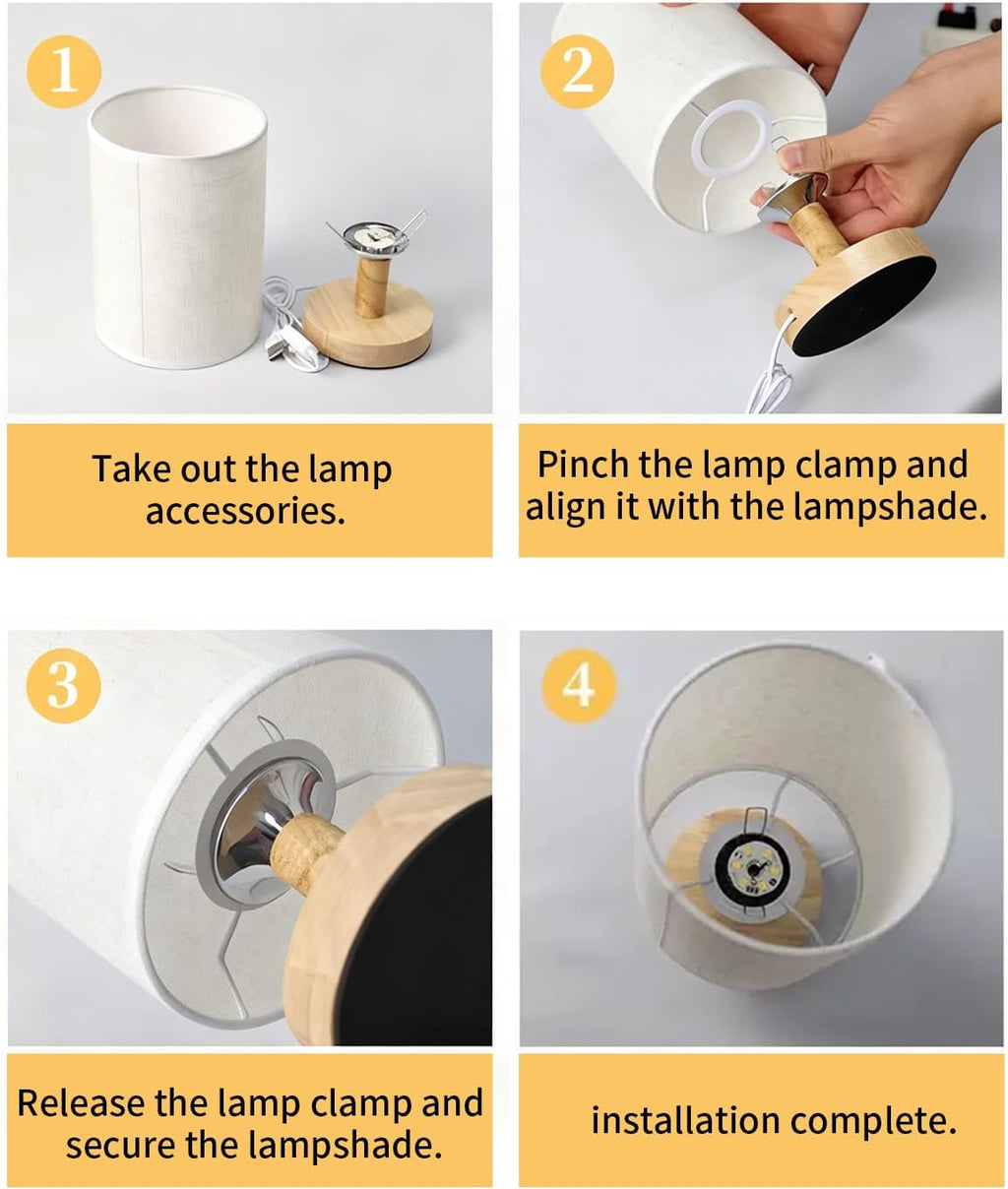 1

Take out the lamp accessories.

2

Pinch the lamp clamp and align it with the lampshade.

3

Release the lamp clamp and secure the lampshade.

4

installation complete.