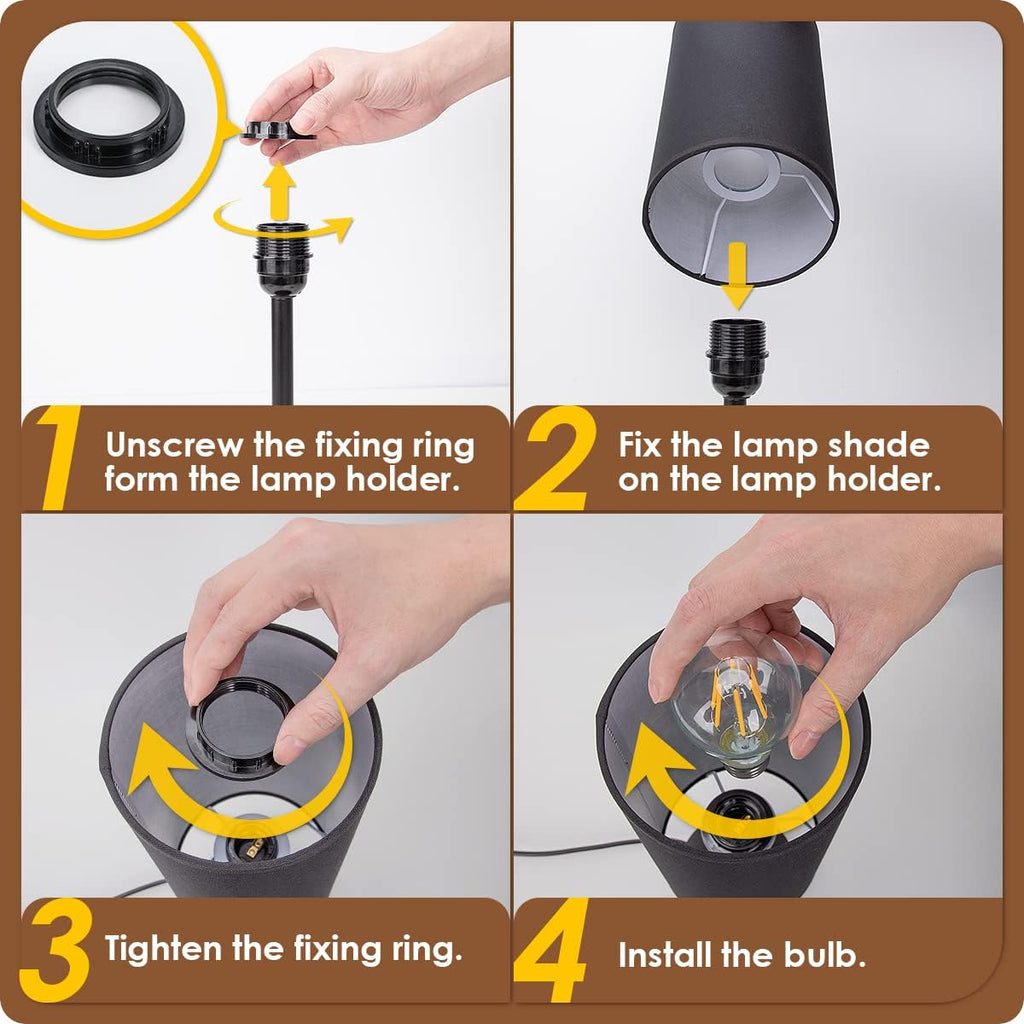 1 Unscrew the fixing ring form the lamp holder.

2 Fix the lamp shade on the lamp holder.

3 Tighten the fixing ring.

4 Install the bulb.