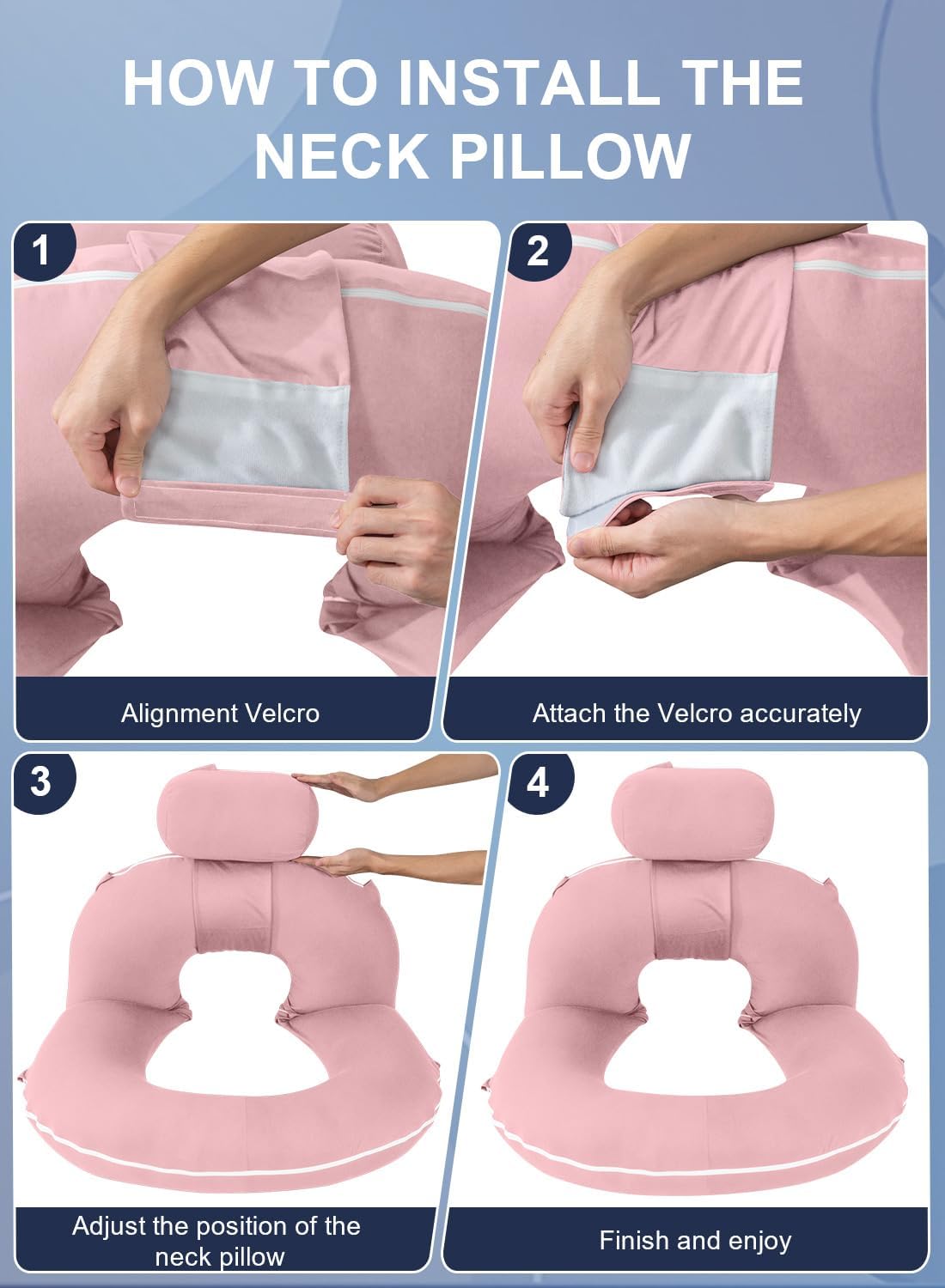 HOW TO INSTALL THE NECK PILLOW

1

Alignment Velcro

2

Attach the Velcro accurately

3

Adjust the position of the neck pillow

4

Finish and enjoy