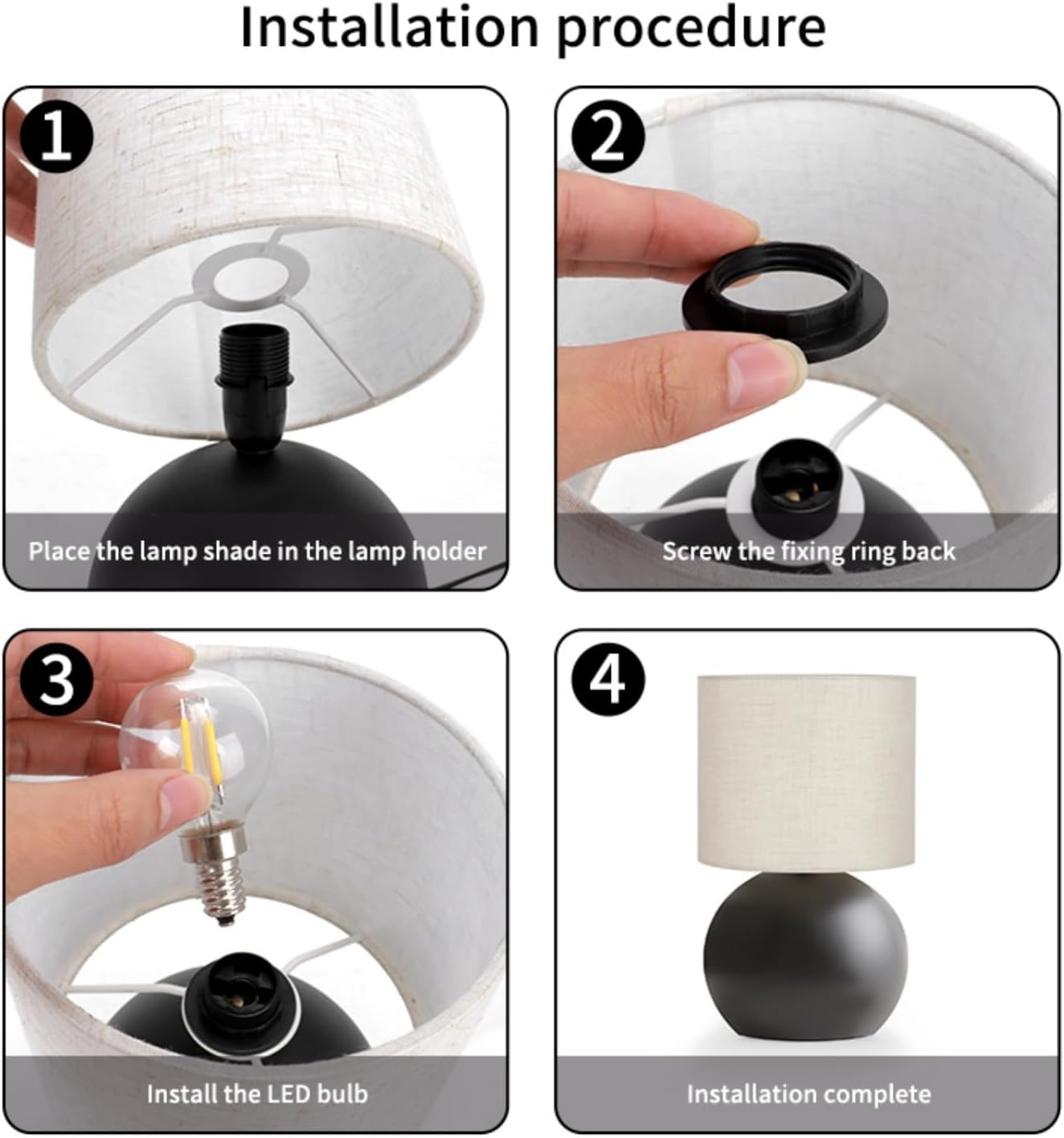 Installation procedure

1
Place the lamp shade in the lamp holder

2
Screw the fixing ring back

3
Install the LED bulb

4
Installation complete