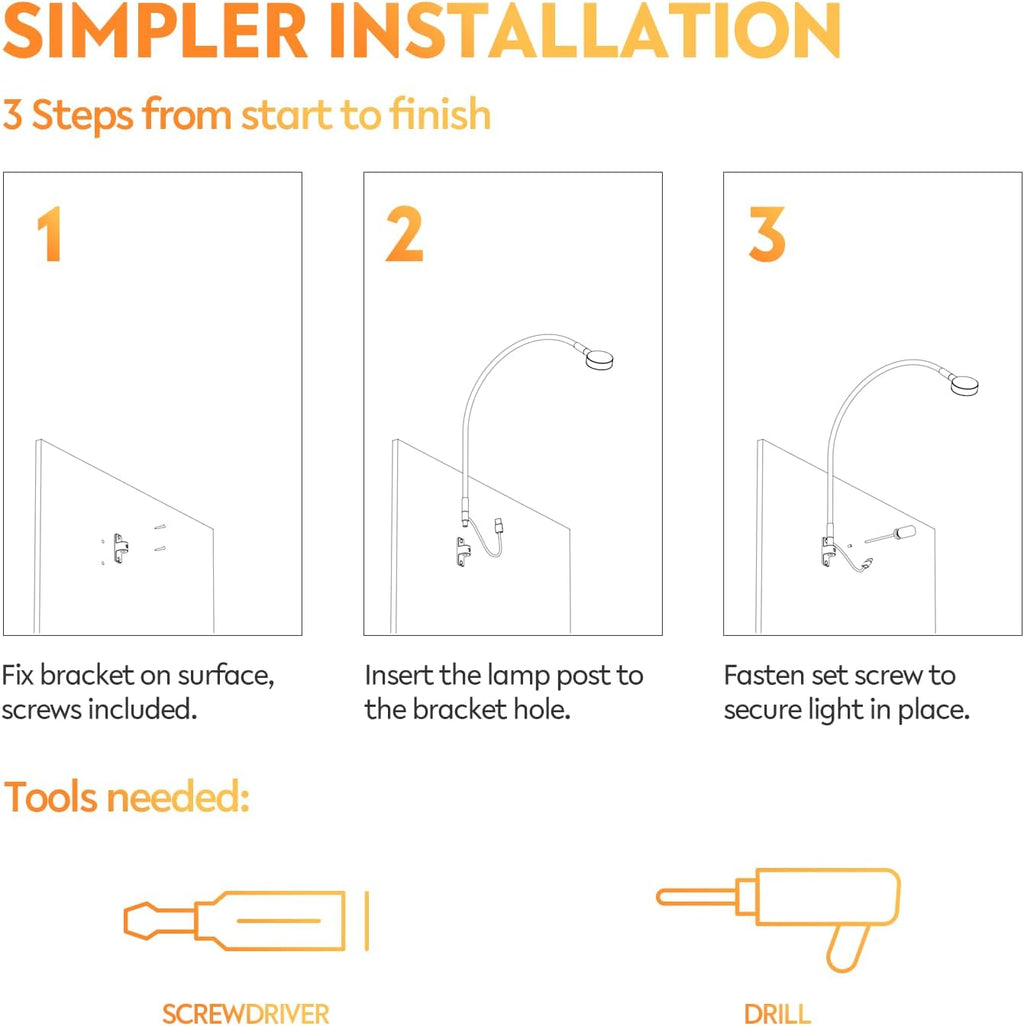 SIMPLER INSTALLATION

3 Steps from start to finish

1

Fix bracket on surface, screws included.

2

Insert the lamp post to the bracket hole.

3

Fasten set screw to secure light in place.

Tools needed:

SCREWDRIVER

DRILL