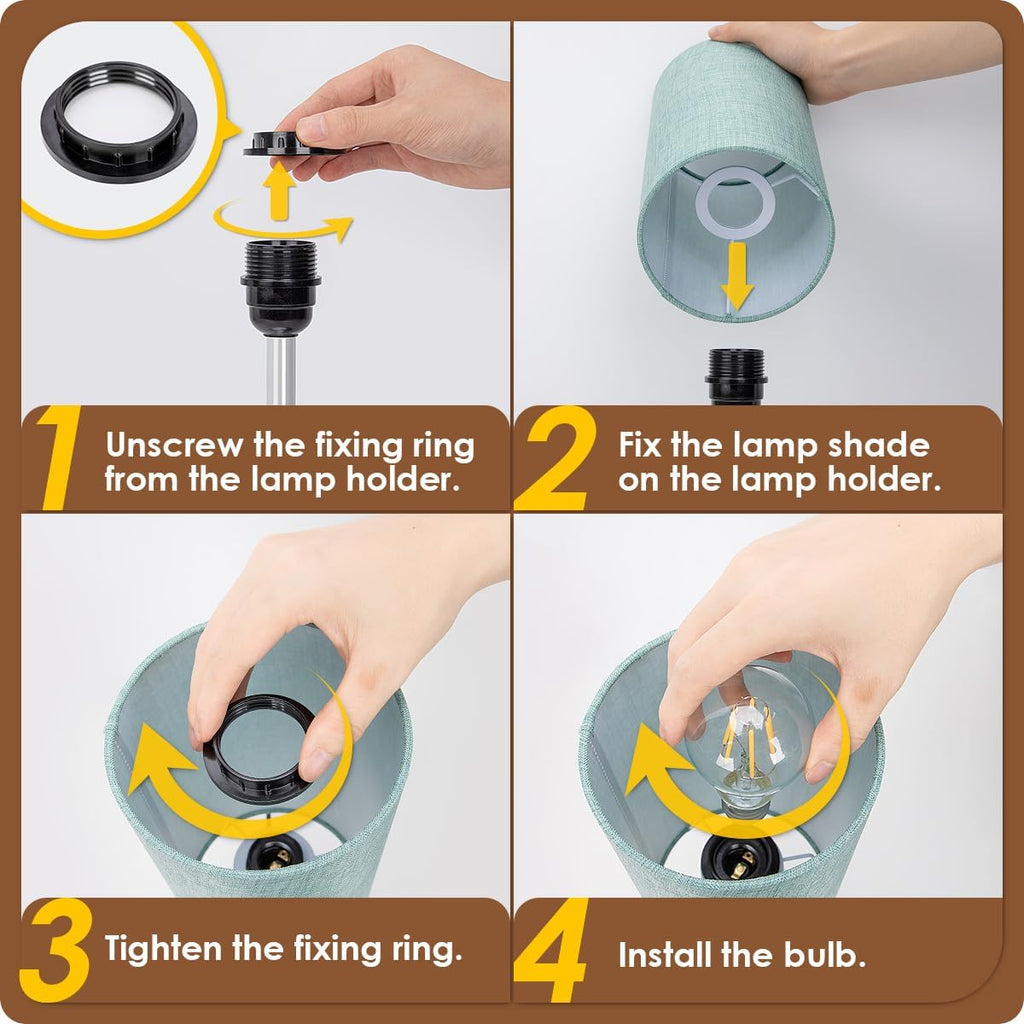 1 Unscrew the fixing ring from the lamp holder.

2 Fix the lamp shade on the lamp holder.

3 Tighten the fixing ring.

4 Install the bulb.