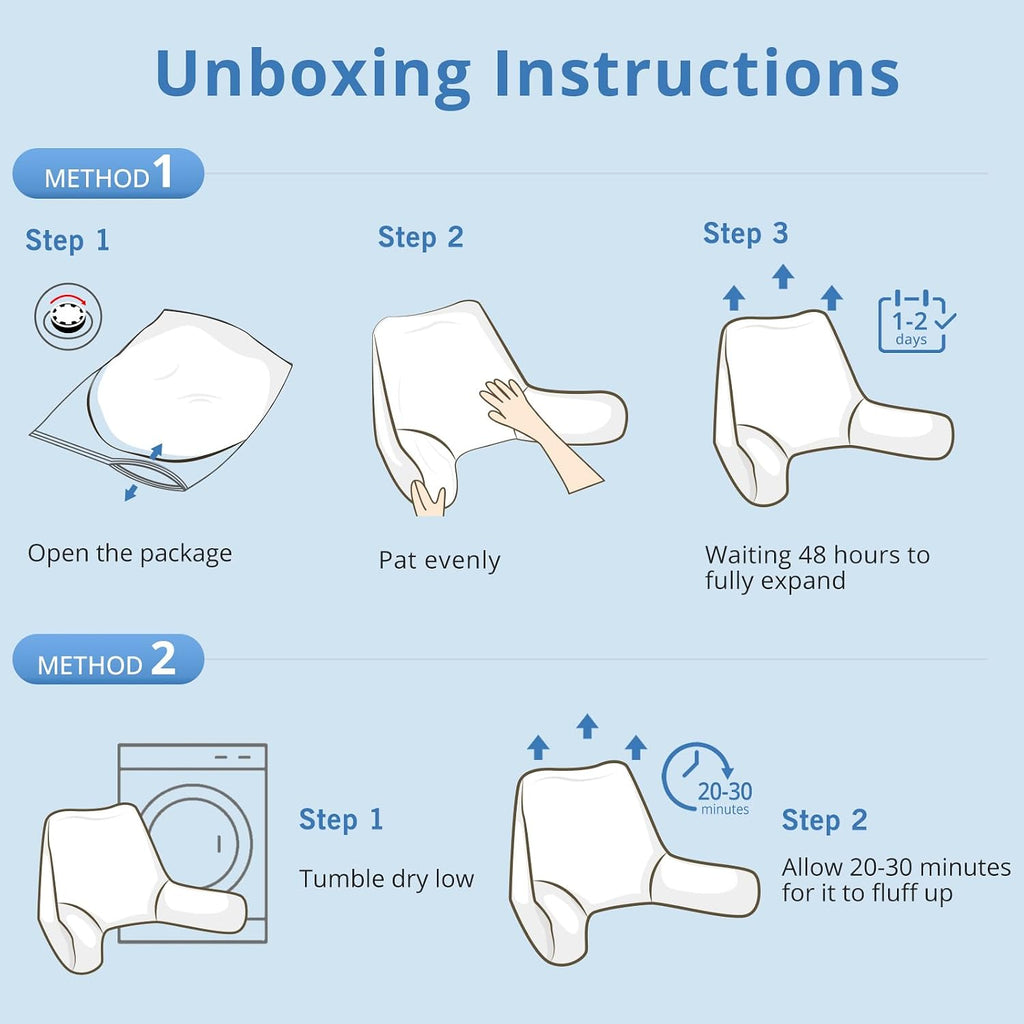 Unboxing Instructions

METHOD 1

Step 1

Open the package

Step 2

Pat evenly

Step 3

1-2 days

Waiting 48 hours to fully expand

METHOD 2

Step 1

Tumble dry low

20-30 minutes

Step 2

Allow 20-30 minutes for it to fluff up