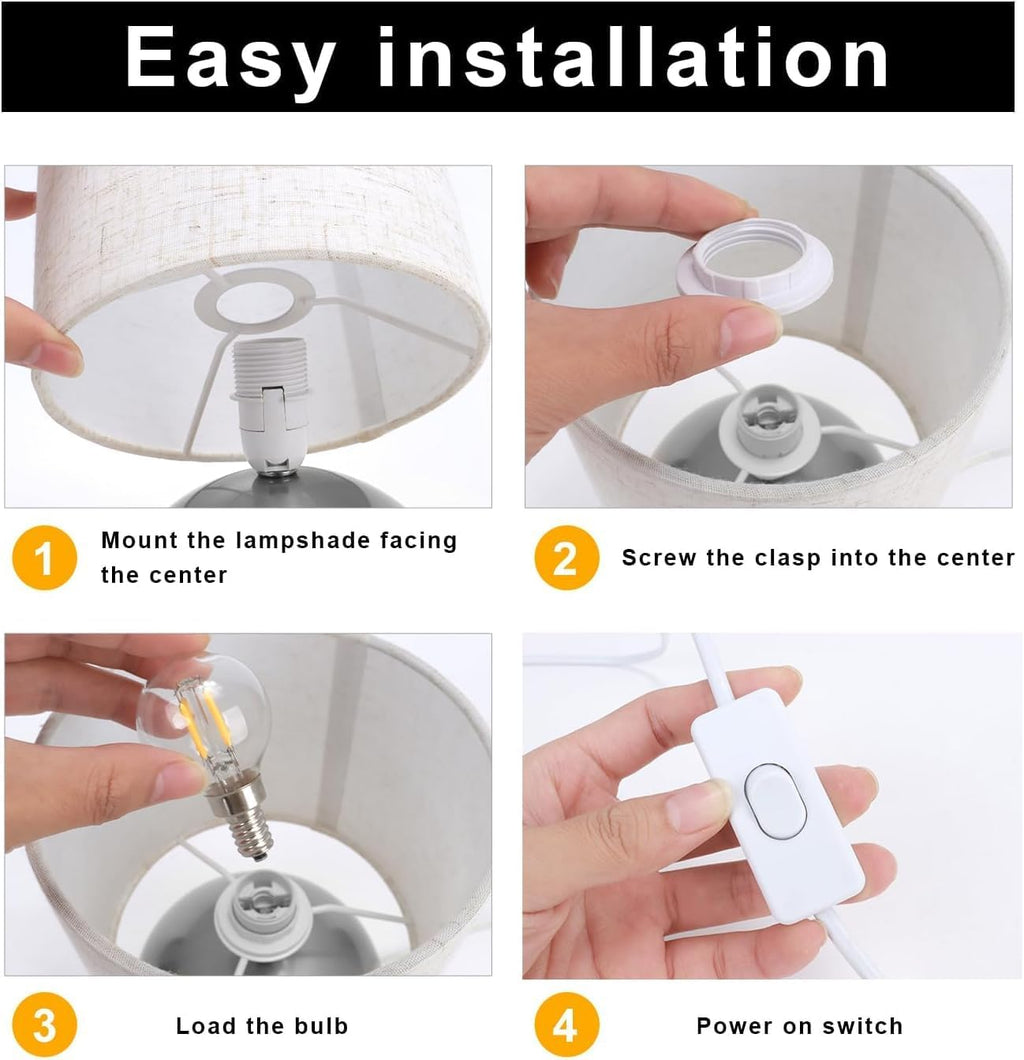 Easy installation

1 Mount the lampshade facing the center

2 Screw the clasp into the center

3 Load the bulb

4 Power on switch