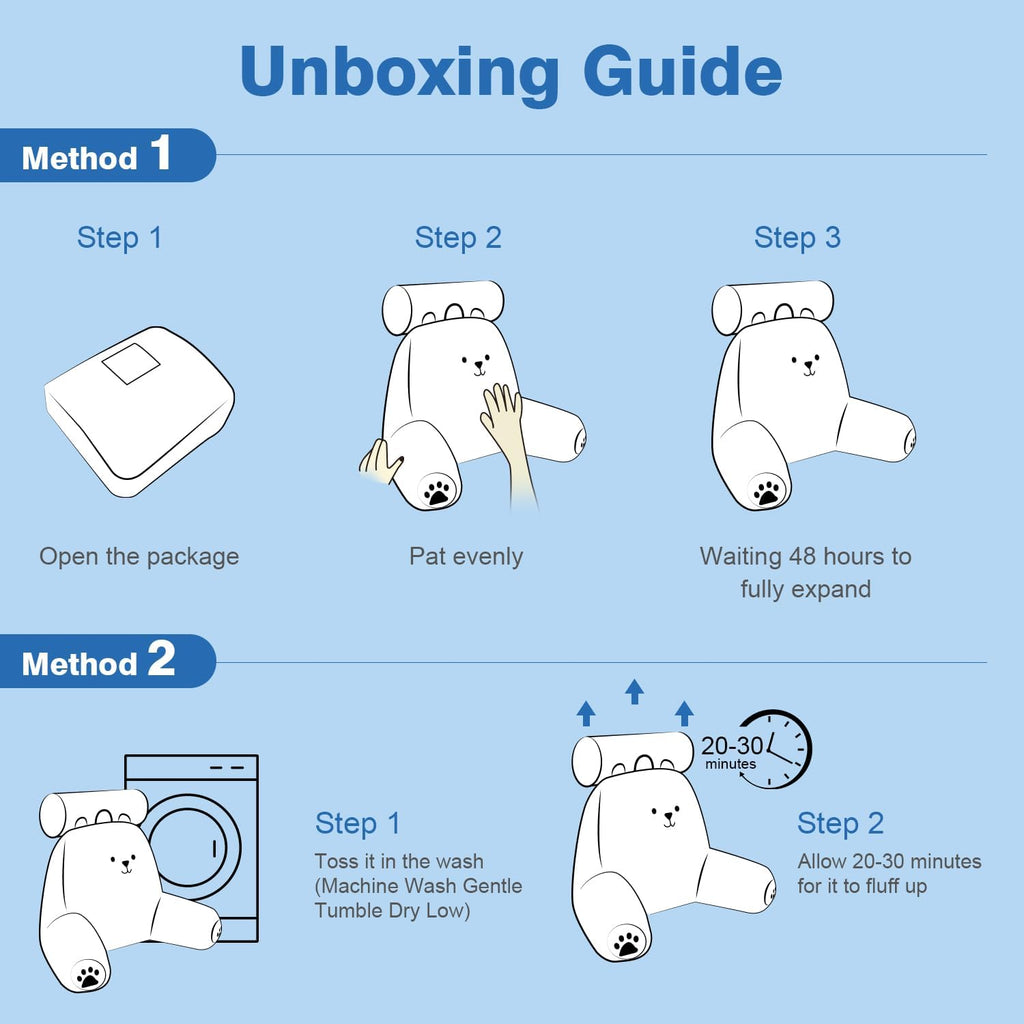 Unboxing Guide

Method 1

Step 1

Open the package

Step 2

Pat evenly

Step 3

Waiting 48 hours to fully expand

Method 2

Step 1

Toss it in the wash (Machine Wash Gentle Tumble Dry Low)

20-30 minutes

Step 2

Allow 20-30 minutes for it to fluff up