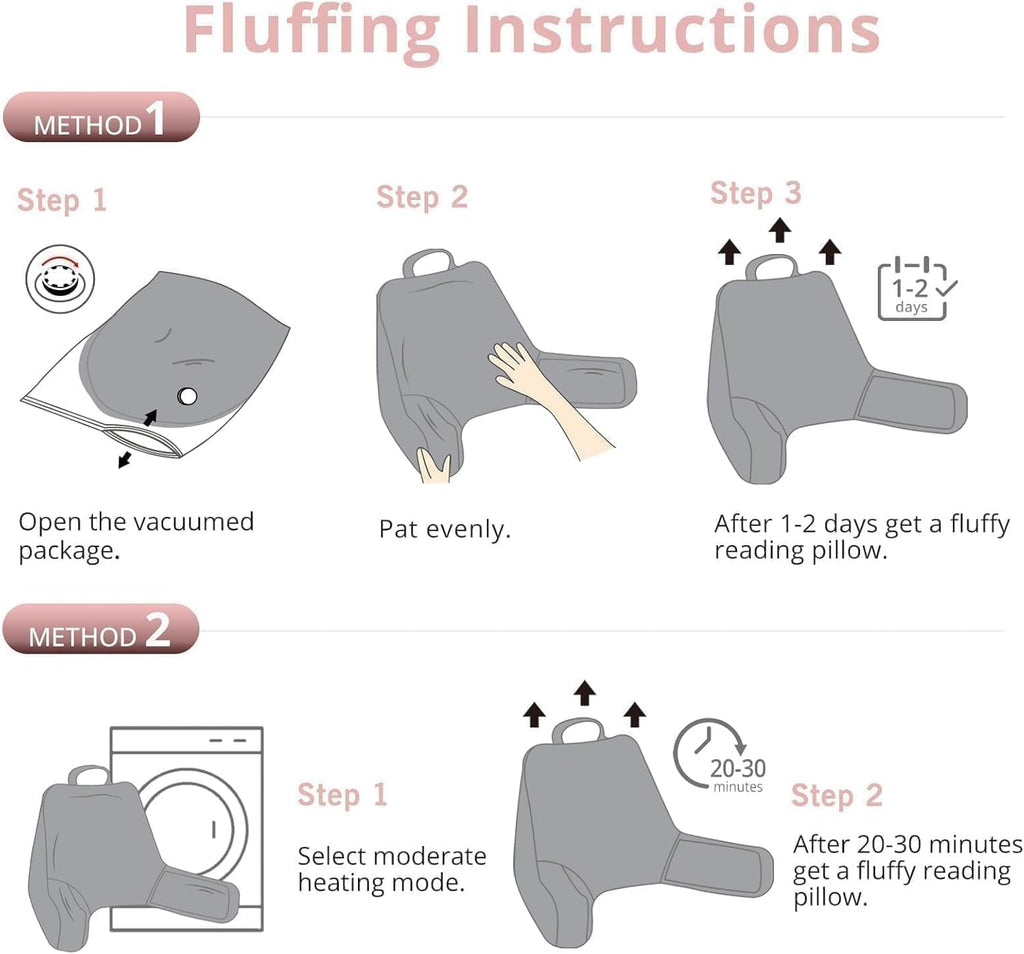 Fluffing Instructions

METHOD 1

Step 1

Open the vacuumed package.

Step 2

Pat evenly.

Step 3

1-2 days

After 1-2 days get a fluffy reading pillow.

METHOD 2

Step 1

Select moderate heating mode.

20-30 minutes

Step 2

After 20-30 minutes get a fluffy reading pillow.