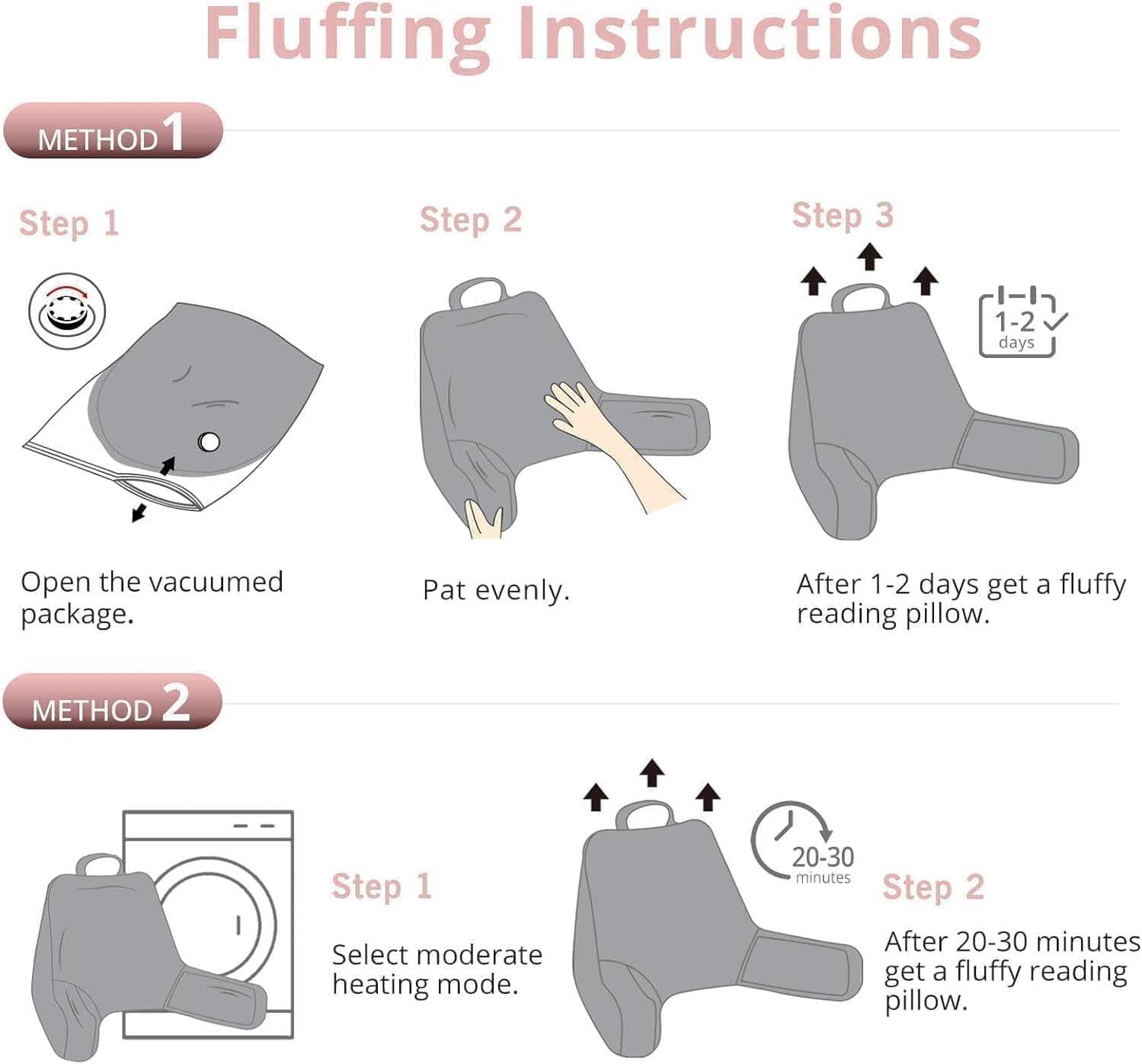 Fluffing Instructions

METHOD 1

Step 1

Open the vacuumed package.

Step 2

Pat evenly.

Step 3

1-2 days

After 1-2 days get a fluffy reading pillow.

METHOD 2

Step 1

Select moderate heating mode.

20-30 minutes

Step 2

After 20-30 minutes get a fluffy reading pillow.