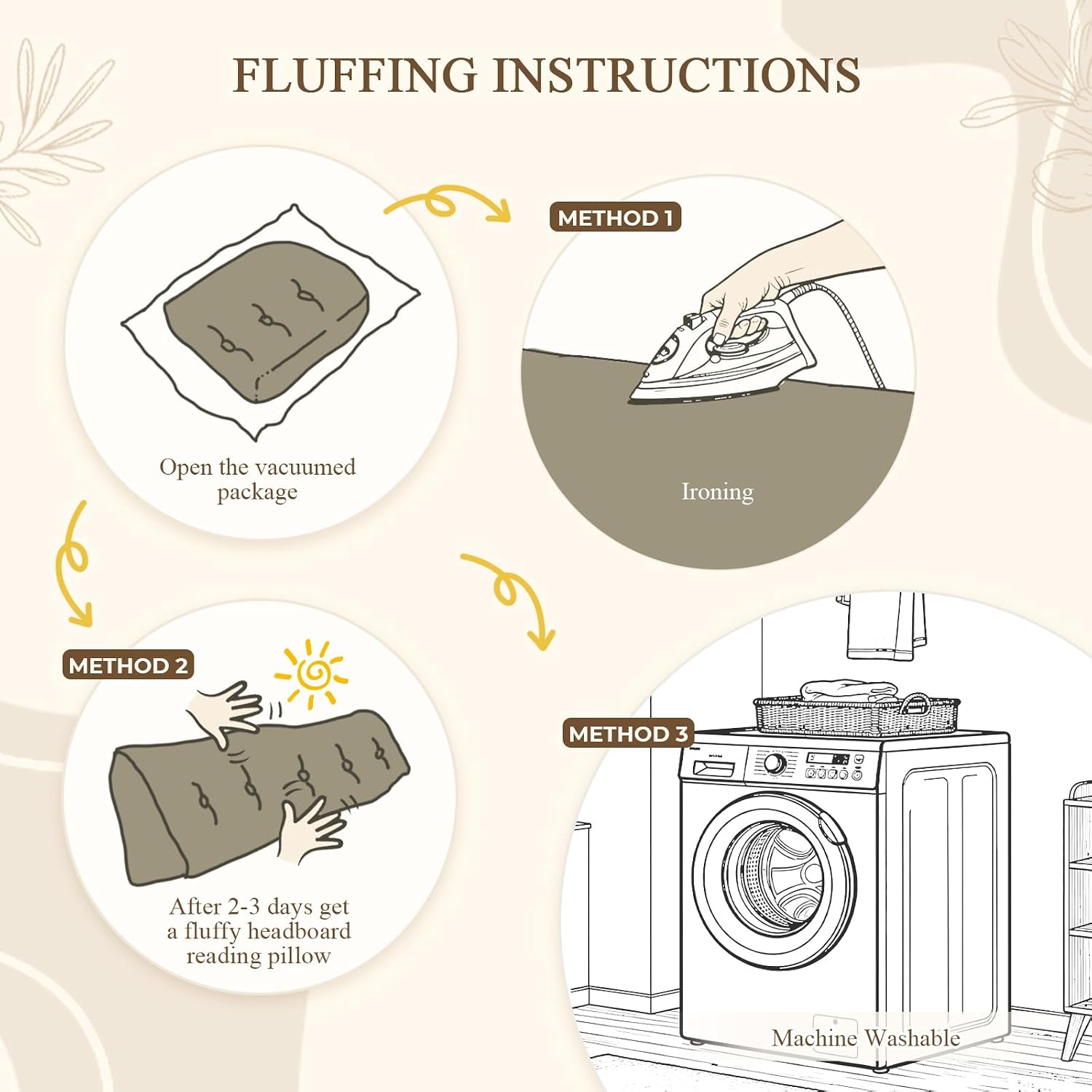 FLUFFING INSTRUCTIONS

Open the vacuumed package

METHOD 1

Ironing

METHOD 2

After 2-3 days get a fluffy headboard reading pillow

METHOD 3

Machine Washable