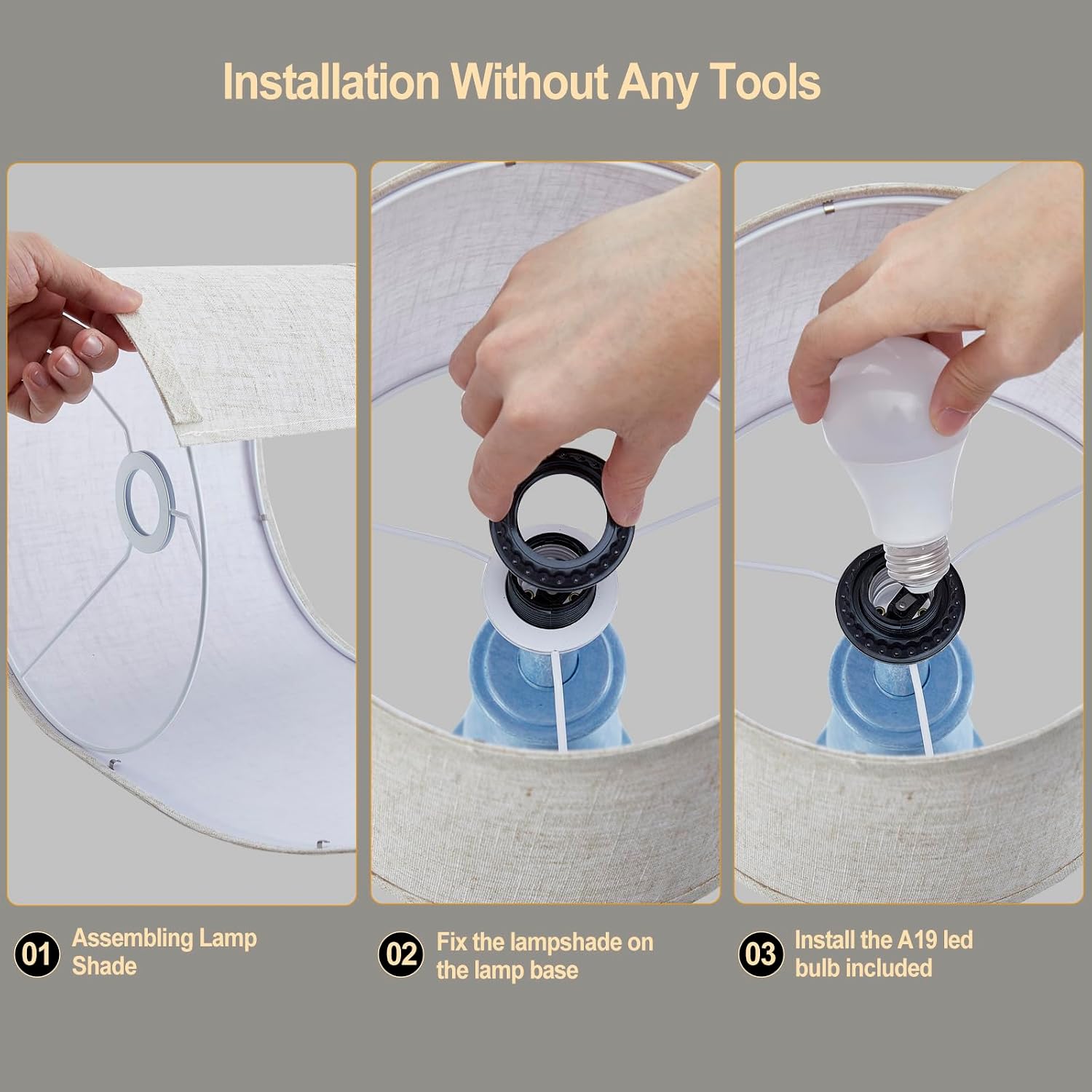 Installation Without Any Tools

01 Assembling Lamp Shade

02 Fix the lampshade on the lamp base

03 Install the A19 led bulb included