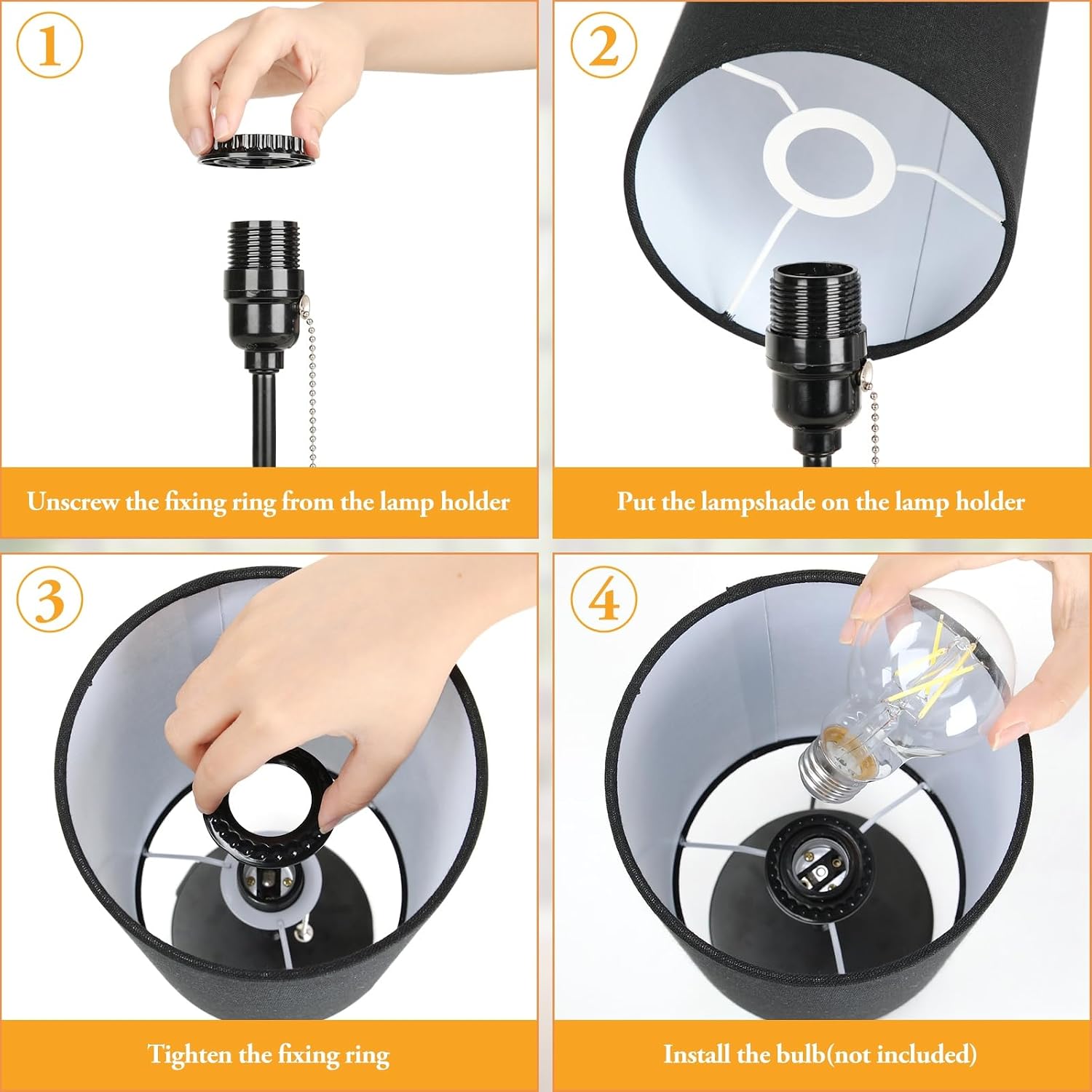 1
Unscrew the fixing ring from the lamp holder

2
Put the lampshade on the lamp holder

3
Tighten the fixing ring

4
Install the bulb(not included)