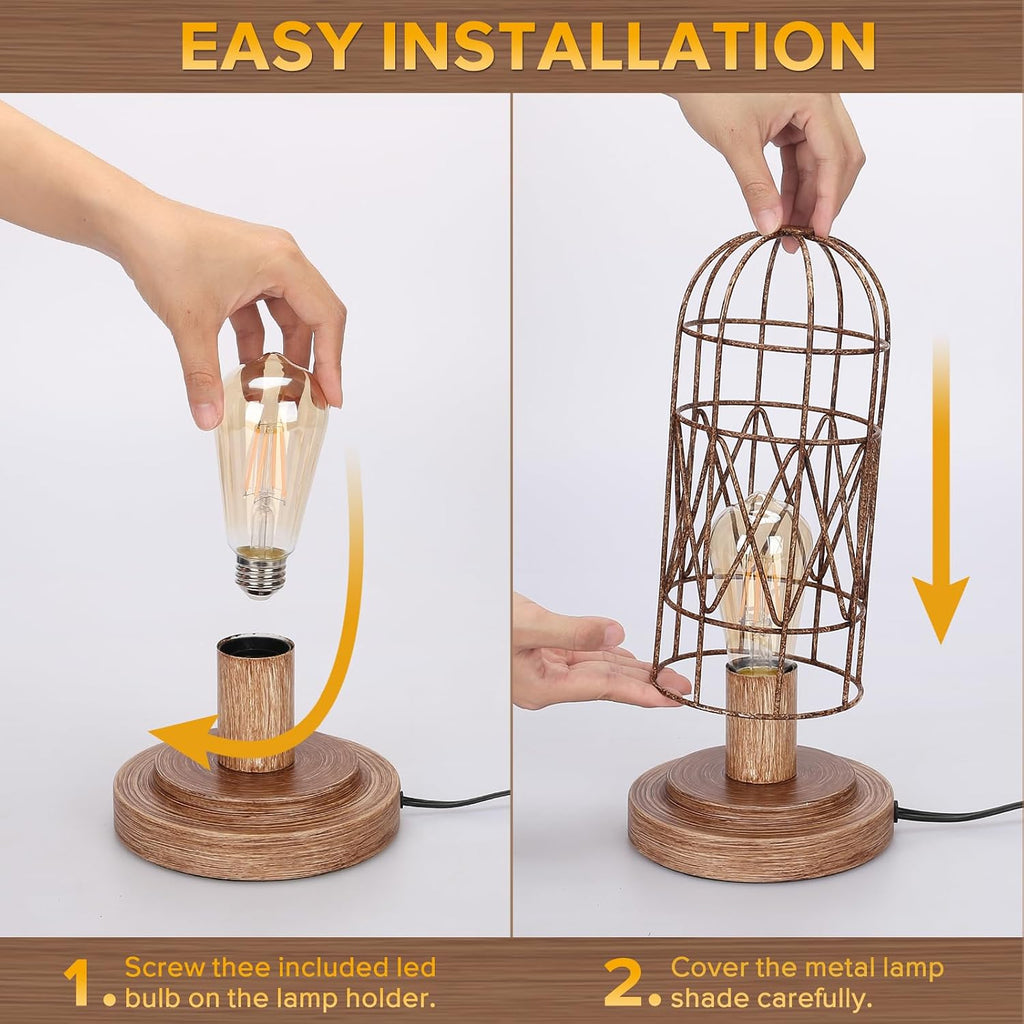 EASY INSTALLATION

1. Screw thee included led bulb on the lamp holder.

2. Cover the metal lamp shade carefully.