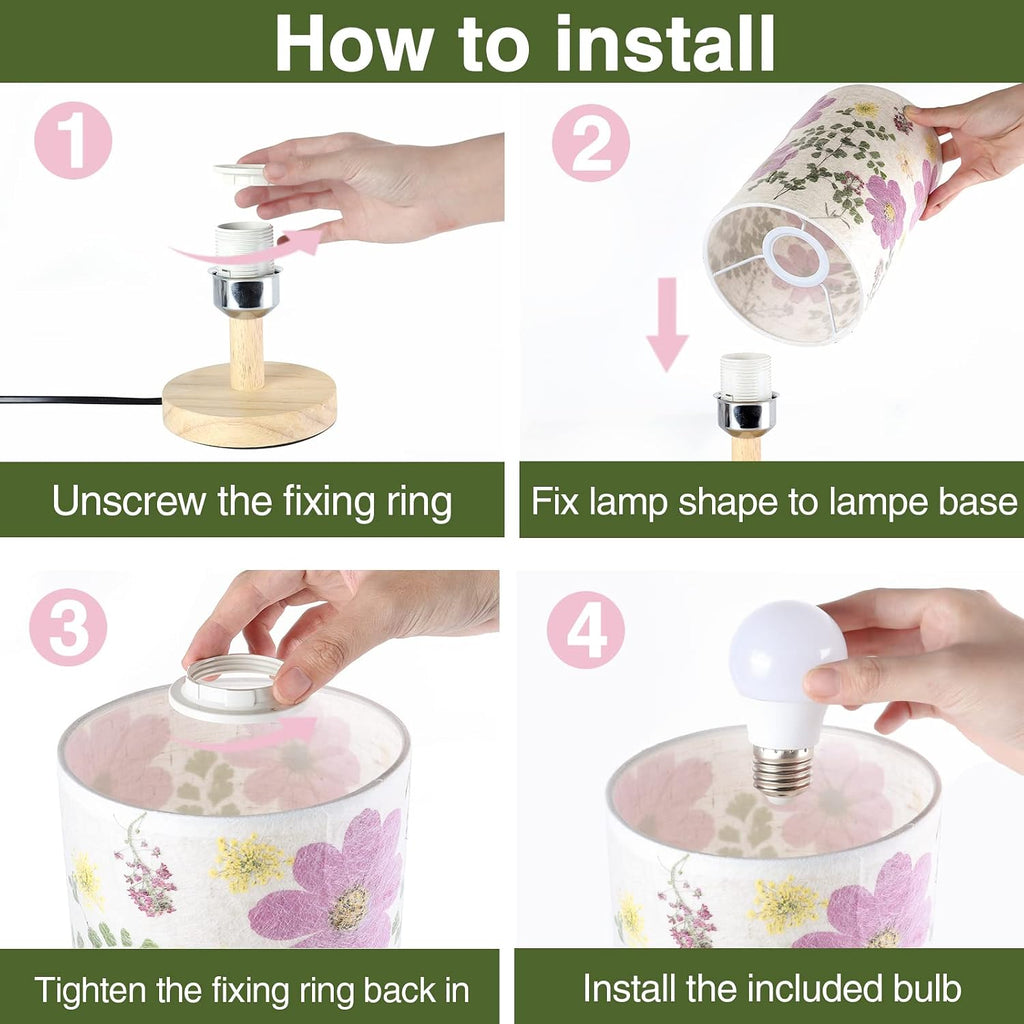 How to install

1

Unscrew the fixing ring

2

Fix lamp shape to lampe base

3

Tighten the fixing ring back in

4

Install the included bulb