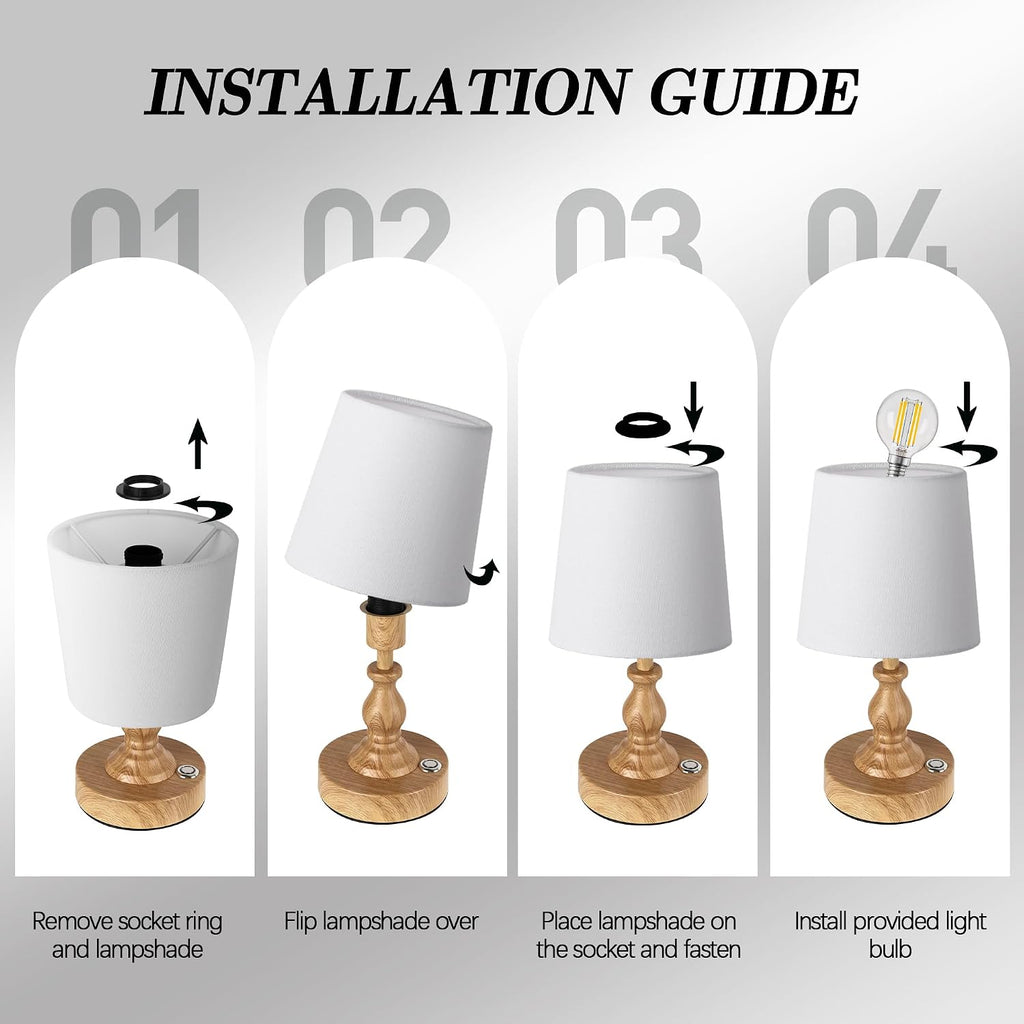 INSTALLATION GUIDE

01

02

03

04

Remove socket ring and lampshade

Flip lampshade over

Place lampshade on the socket and fasten

Install provided light bulb