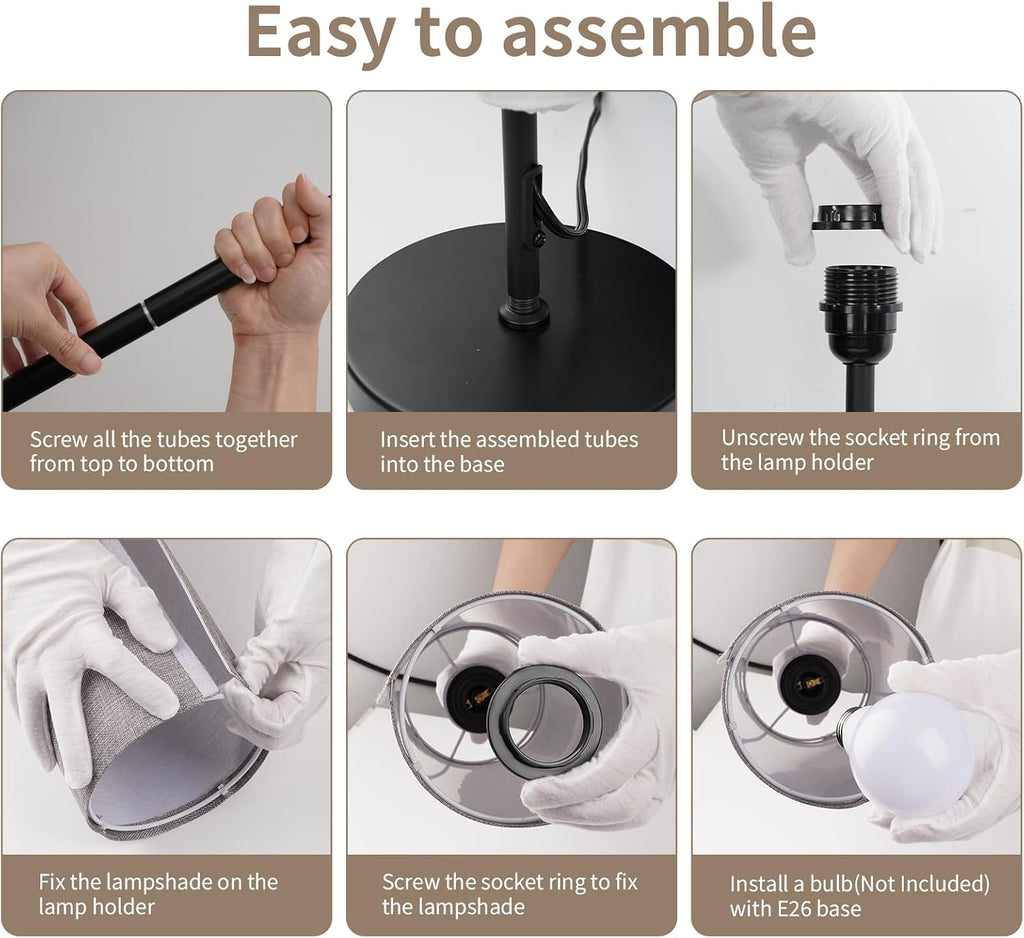 Easy to assemble

Screw all the tubes together from top to bottom

Insert the assembled tubes into the base

Unscrew the socket ring from the lamp holder

Fix the lampshade on the lamp holder

Screw the socket ring to fix the lampshade

Install a bulb(Not Included) with E26 base