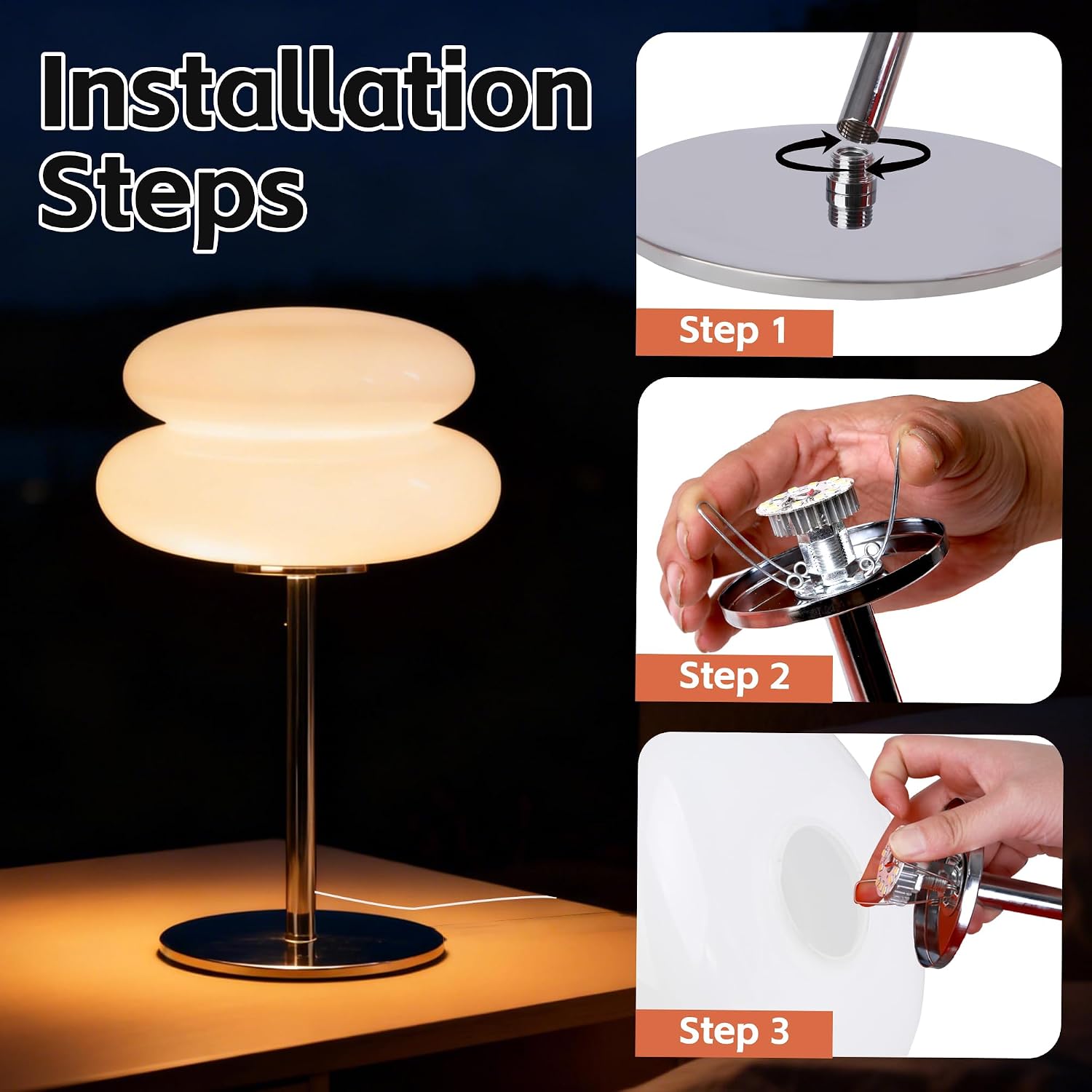 Installation Steps

Step 1

Step 2

Step 3