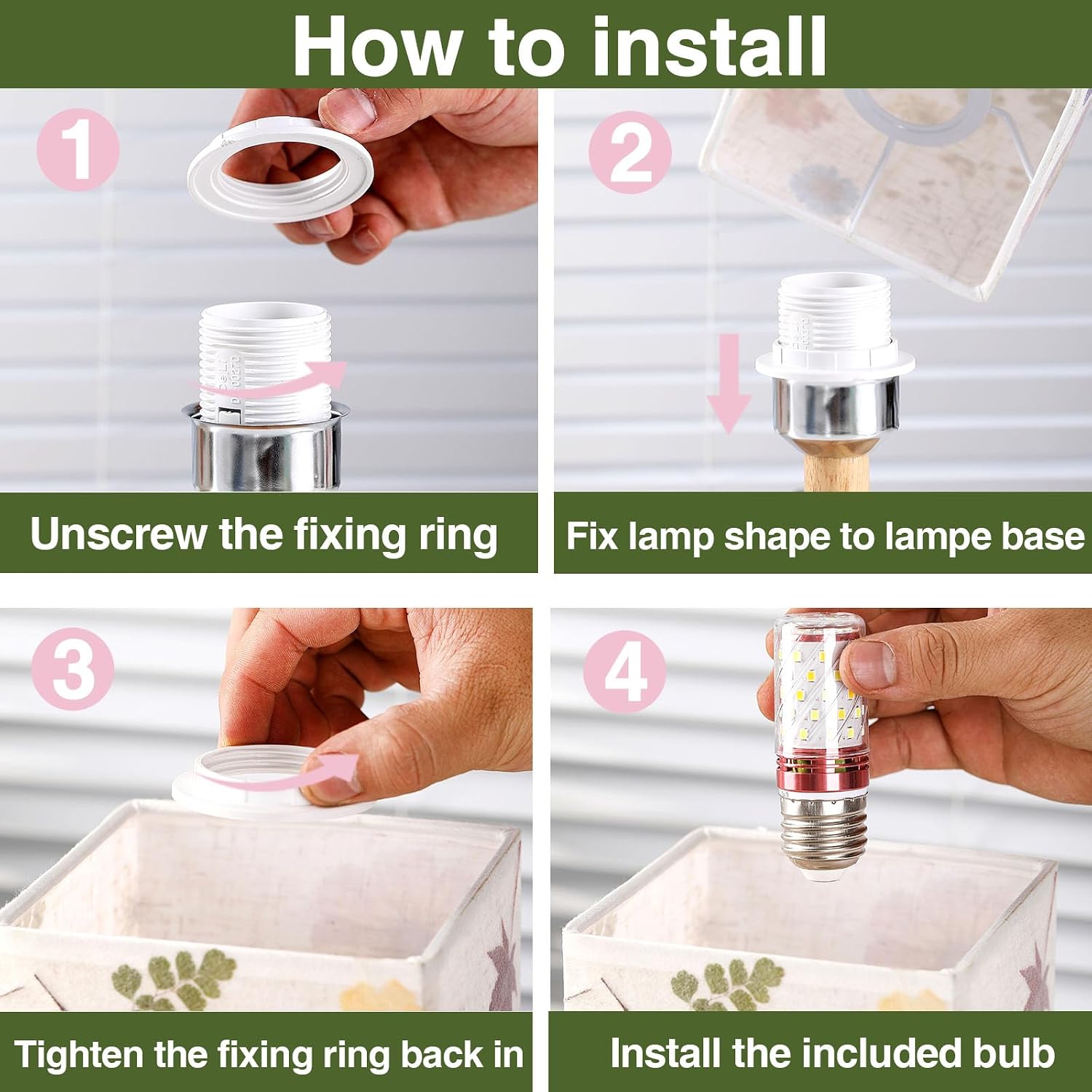 How to install

1

Unscrew the fixing ring

2

Fix lamp shape to lampe base

3

Tighten the fixing ring back in

4

Install the included bulb