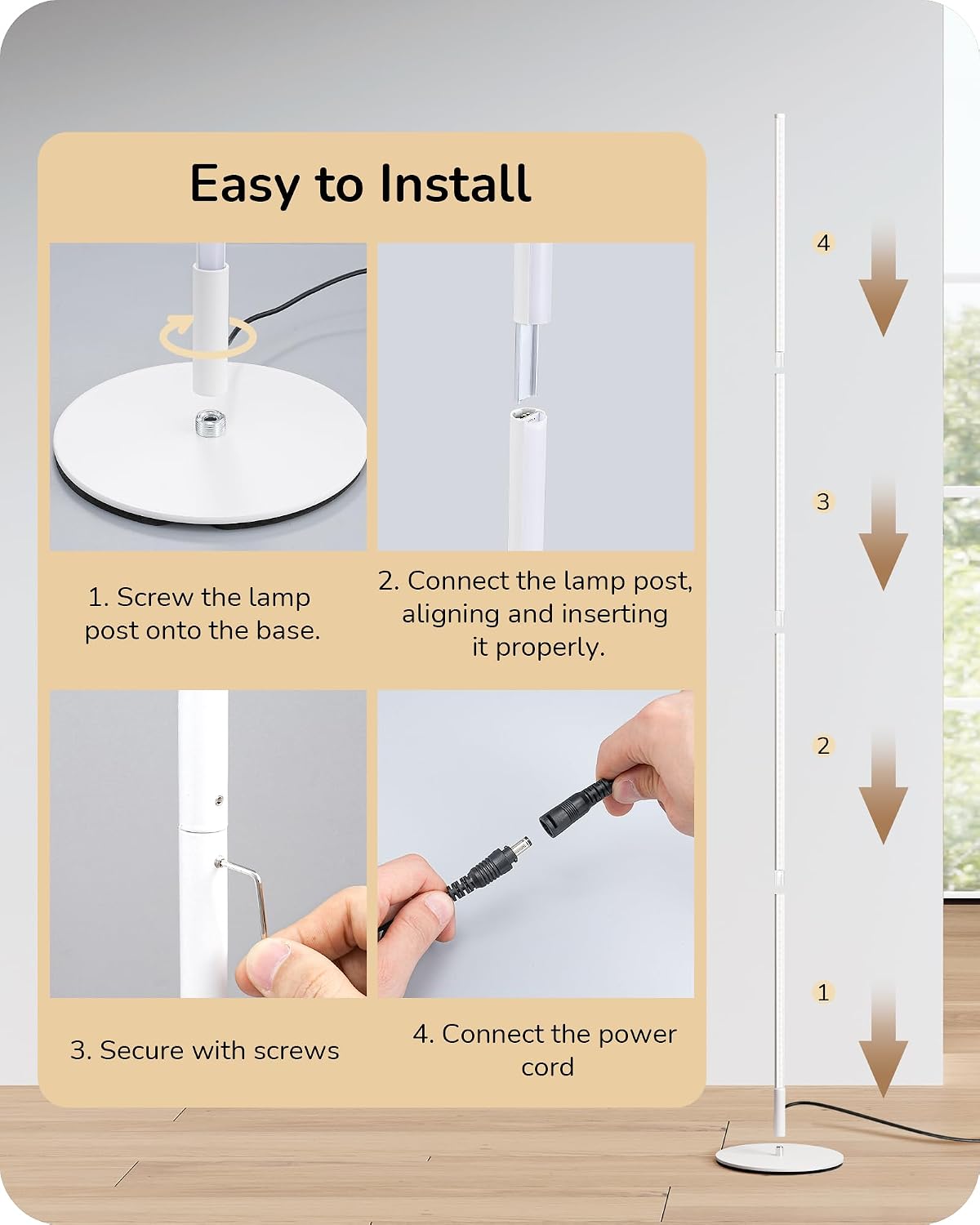 Easy to Install

1. Screw the lamp post onto the base.

2. Connect the lamp post, aligning and inserting it properly.

3. Secure with screws

4. Connect the power cord

4

3

2

1