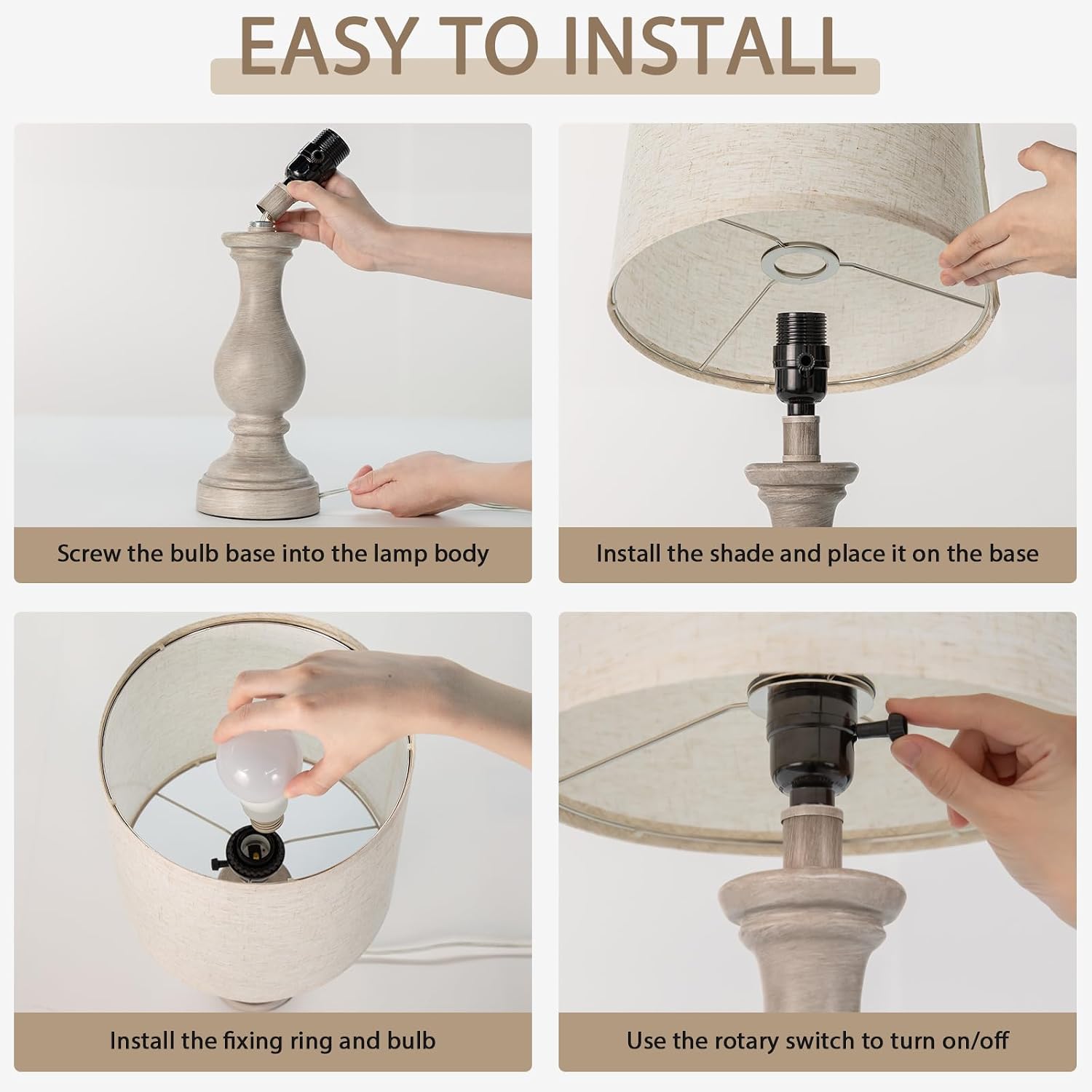 EASY TO INSTALL

Screw the bulb base into the lamp body

Install the shade and place it on the base

Install the fixing ring and bulb

Use the rotary switch to turn on/off