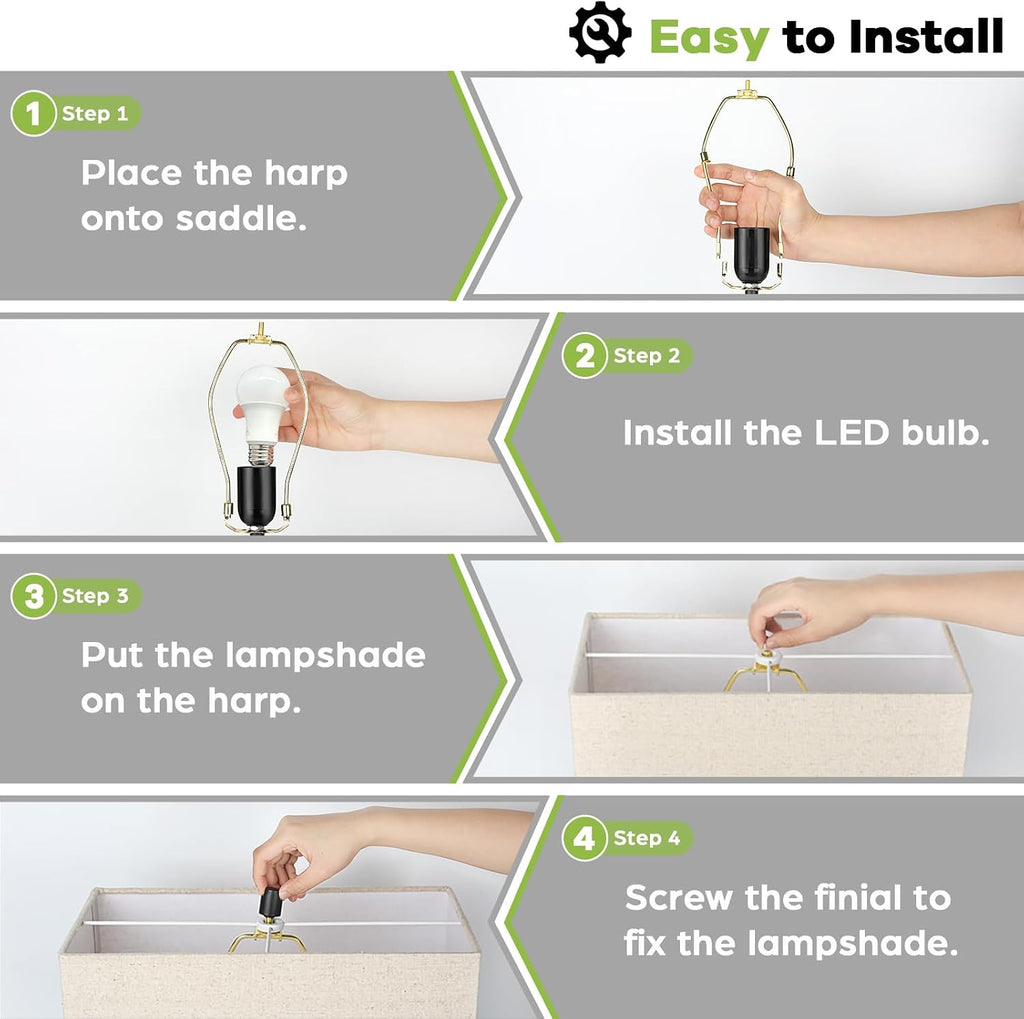 Easy to Install

1 Step 1

Place the harp onto saddle.

2 Step 2

Install the LED bulb.

3 Step 3

Put the lampshade on the harp.

4 Step 4

Screw the finial to fix the lampshade.