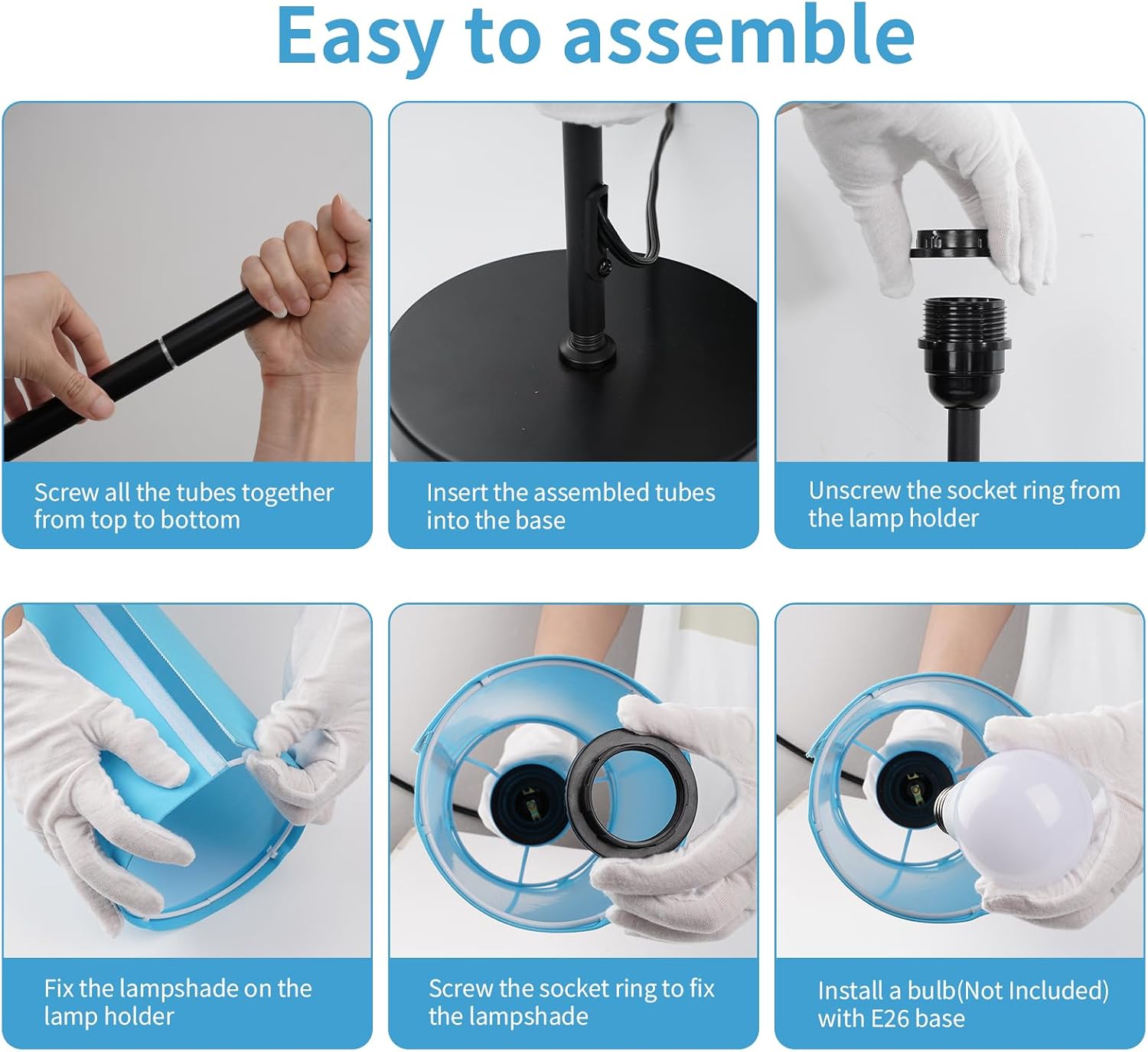 Easy to assemble

Screw all the tubes together from top to bottom

Insert the assembled tubes into the base

Unscrew the socket ring from the lamp holder

Fix the lampshade on the lamp holder

Screw the socket ring to fix the lampshade

Install a bulb(Not Included) with E26 base