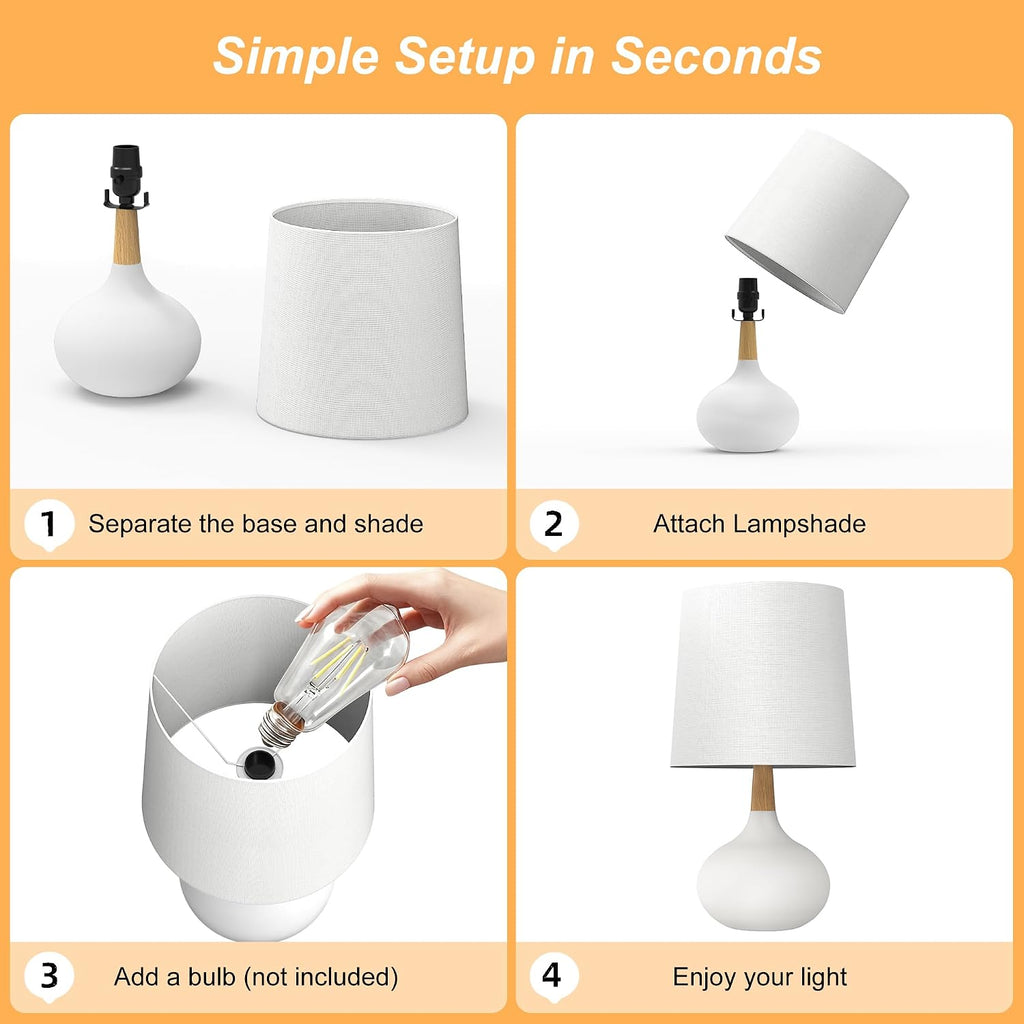 Simple Setup in Seconds

1 Separate the base and shade

2 Attach Lampshade

3 Add a bulb (not included)

4 Enjoy your light