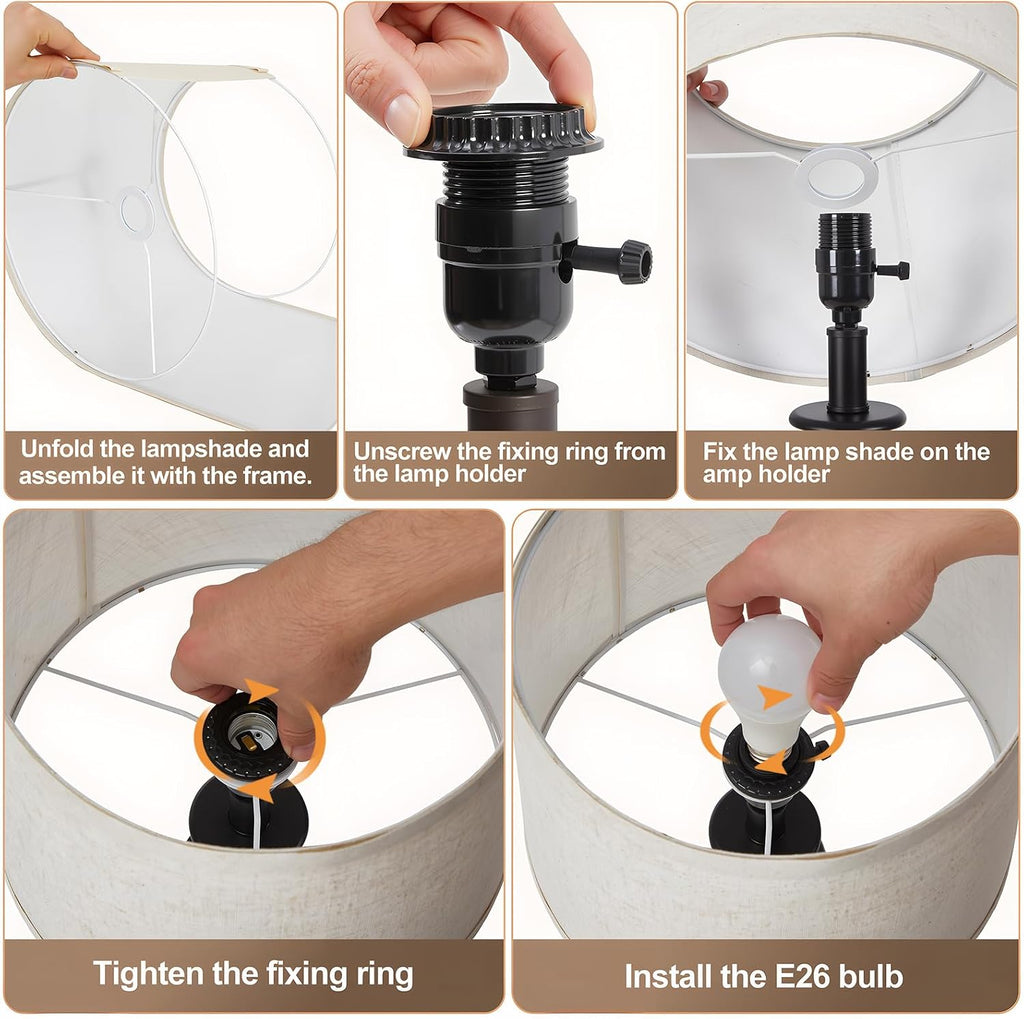 Unfold the lampshade and assemble it with the frame.

Unscrew the fixing ring from the lamp holder

Fix the lamp shade on the amp holder

Tighten the fixing ring

Install the E26 bulb