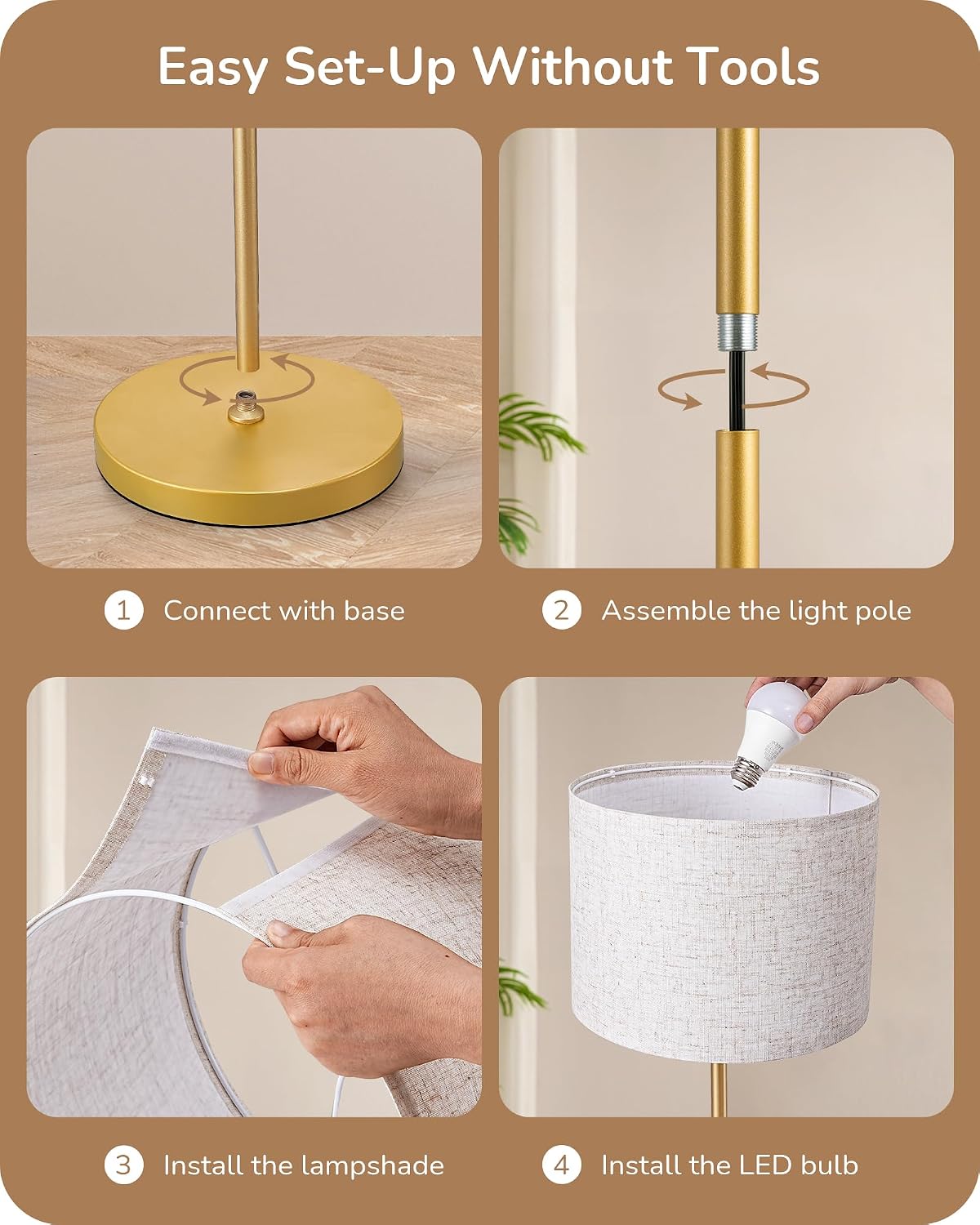 Easy Set-Up Without Tools

1 Connect with base

2 Assemble the light pole

3 Install the lampshade

4 Install the LED bulb