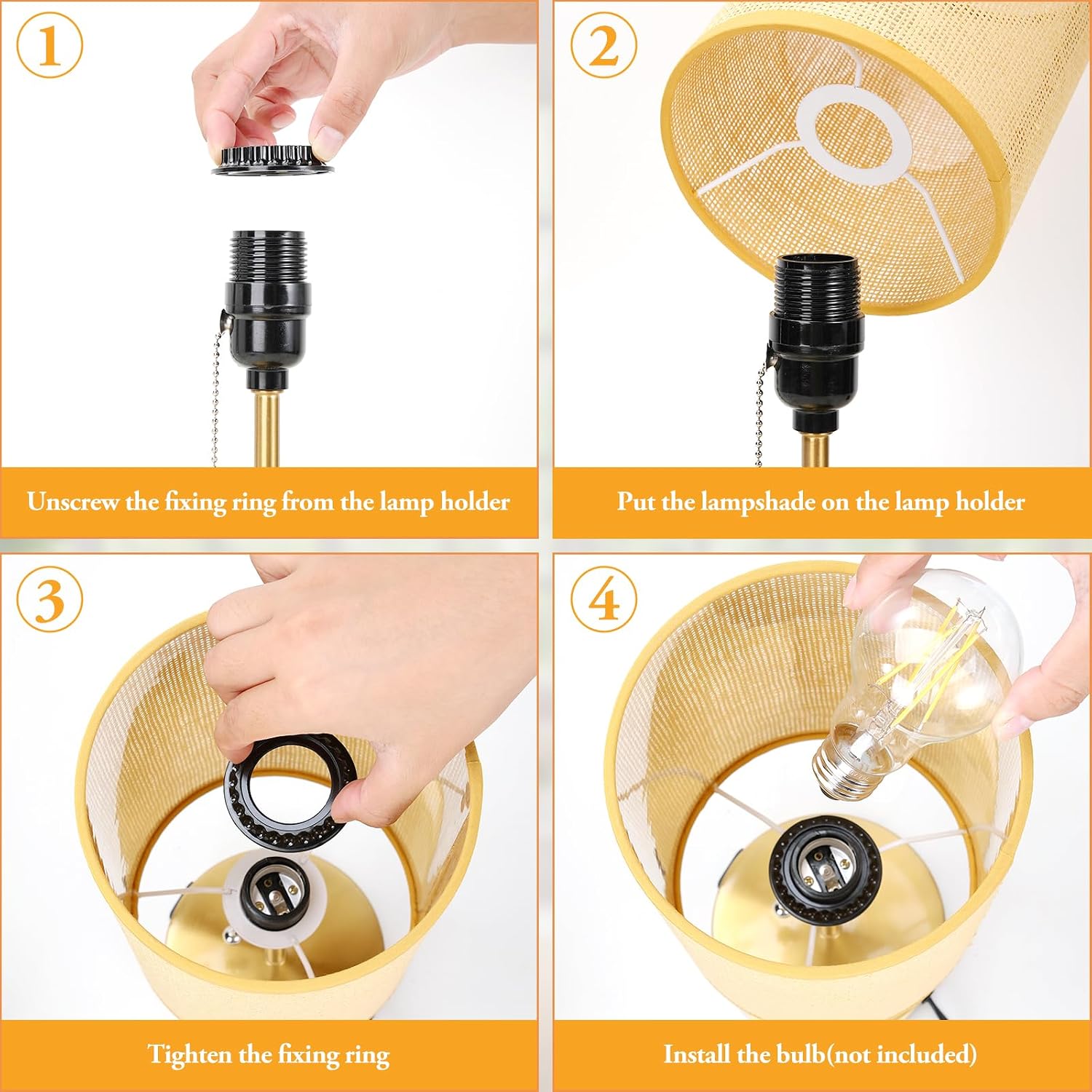 1

Unscrew the fixing ring from the lamp holder

2

Put the lampshade on the lamp holder

3

Tighten the fixing ring

4

Install the bulb(not included)