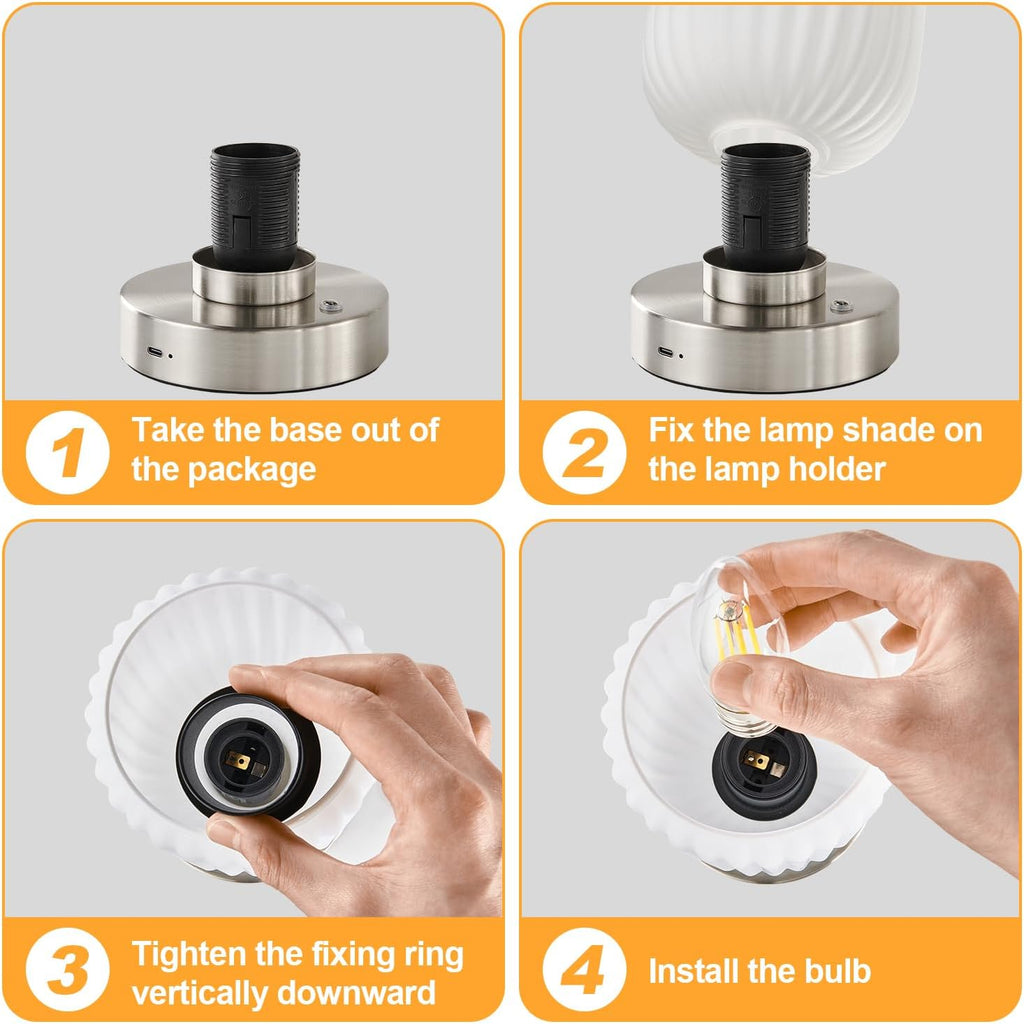 1 Take the base out of the package

2 Fix the lamp shade on the lamp holder

3 Tighten the fixing ring vertically downward

4 Install the bulb