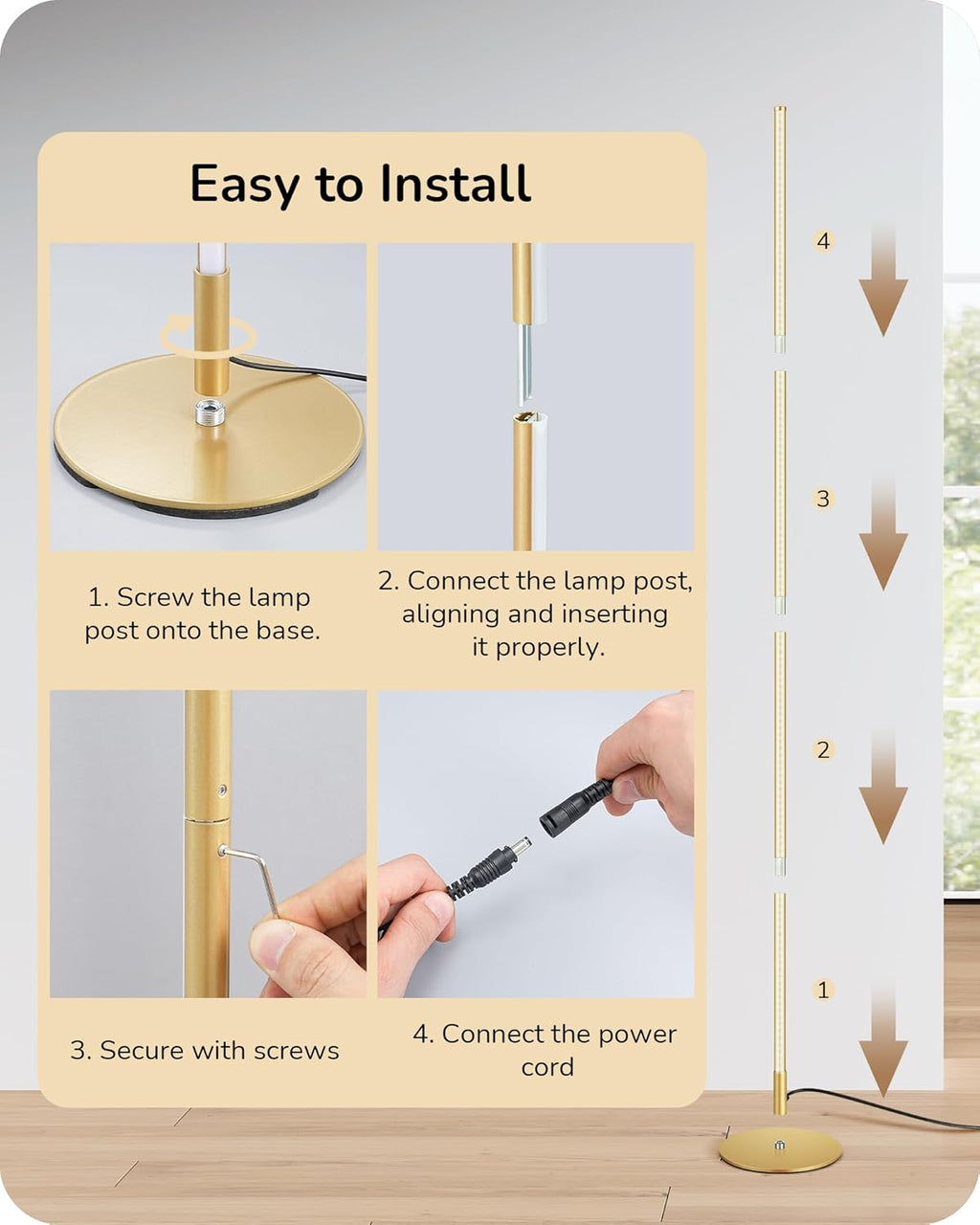 Easy to Install

1. Screw the lamp post onto the base.

2. Connect the lamp post, aligning and inserting it properly.

3. Secure with screws

4. Connect the power cord

4

3

2

1