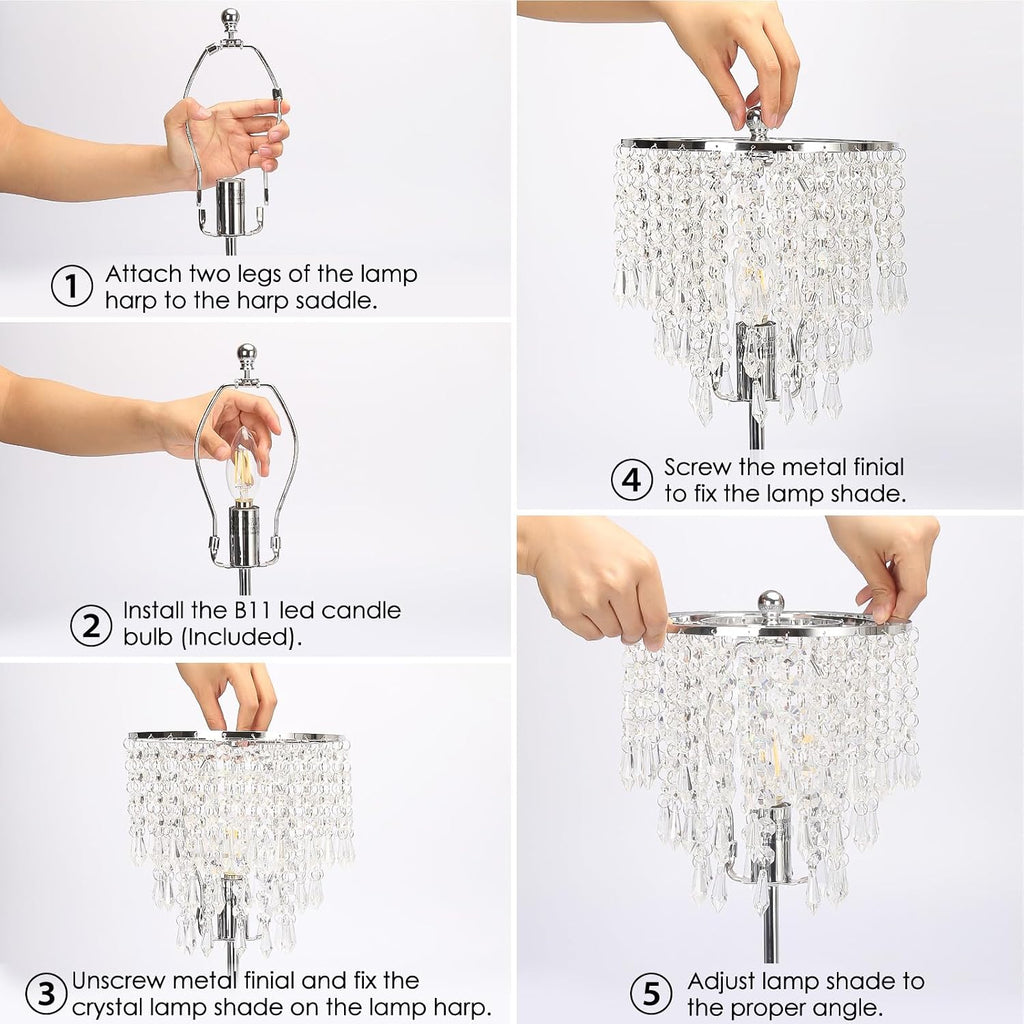 1 Attach two legs of the lamp harp to the harp saddle.

2 Install the B11 led candle bulb (Included).

3 Unscrew metal finial and fix the crystal lamp shade on the lamp harp.

4 Screw the metal finial to fix the lamp shade.

5 Adjust lamp shade to the proper angle.