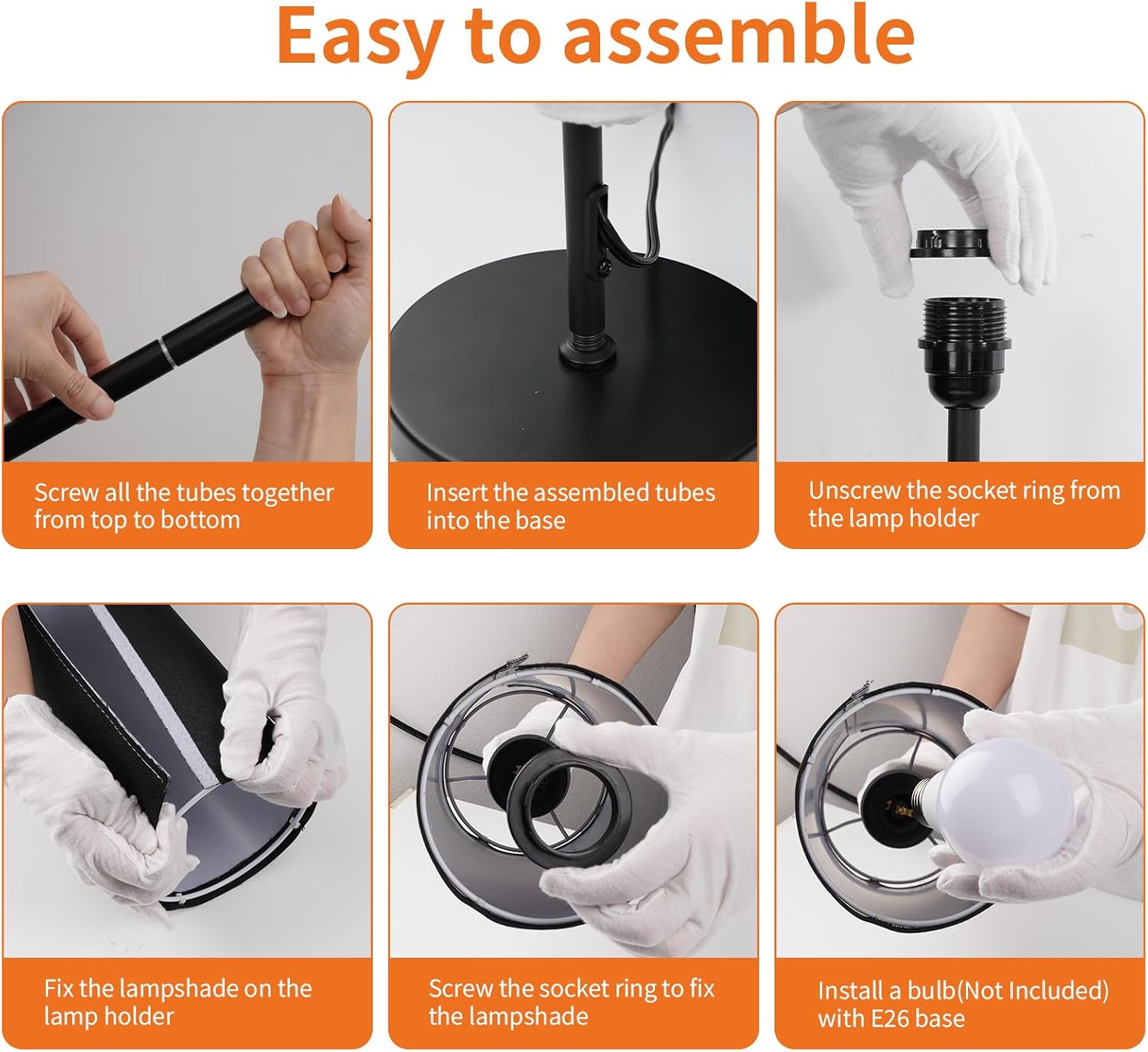 Easy to assemble

Screw all the tubes together from top to bottom

Insert the assembled tubes into the base

Unscrew the socket ring from the lamp holder

Fix the lampshade on the lamp holder

Screw the socket ring to fix the lampshade

Install a bulb(Not Included) with E26 base