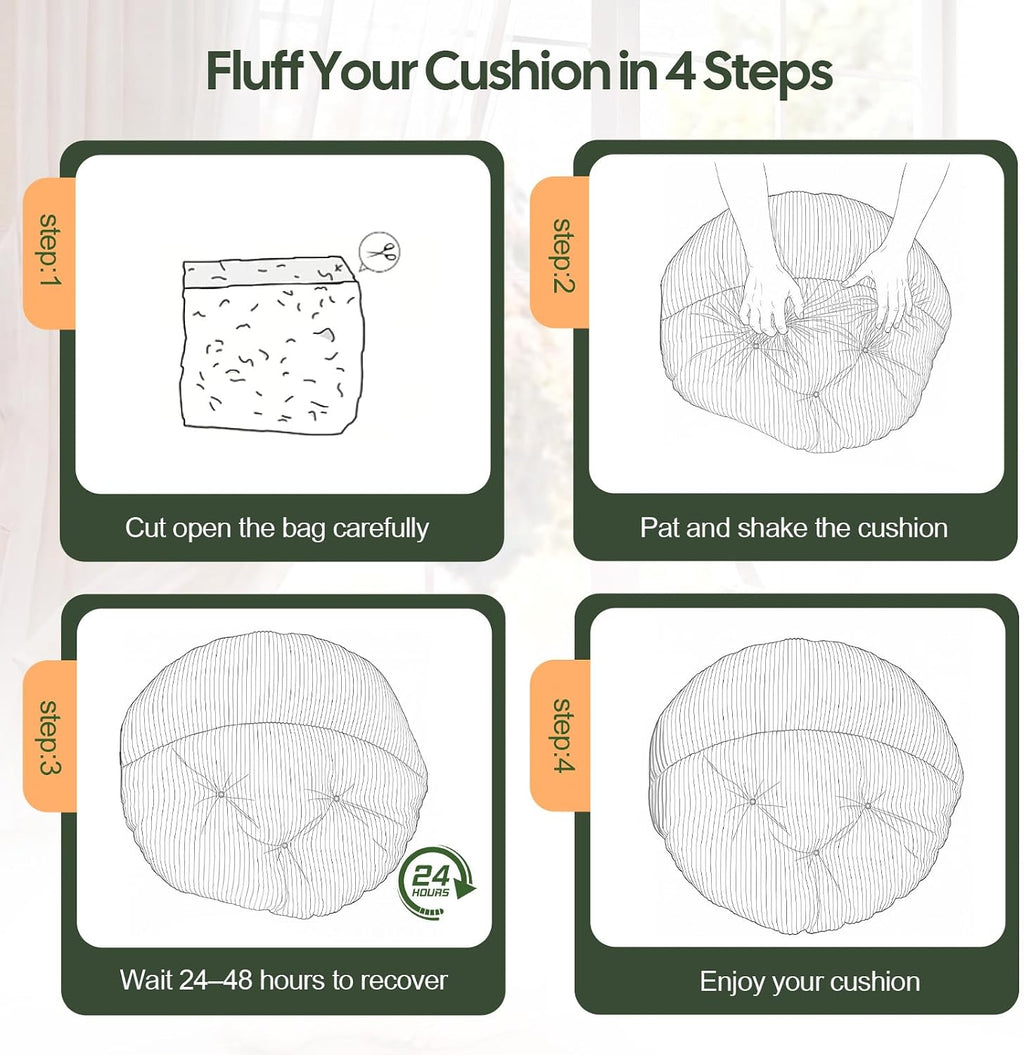 Fluff Your Cushion in 4 Steps

step:1

Cut open the bag carefully

step:2

Pat and shake the cushion

step:3

24 HOURS

Wait 24–48 hours to recover

step:4

Enjoy your cushion