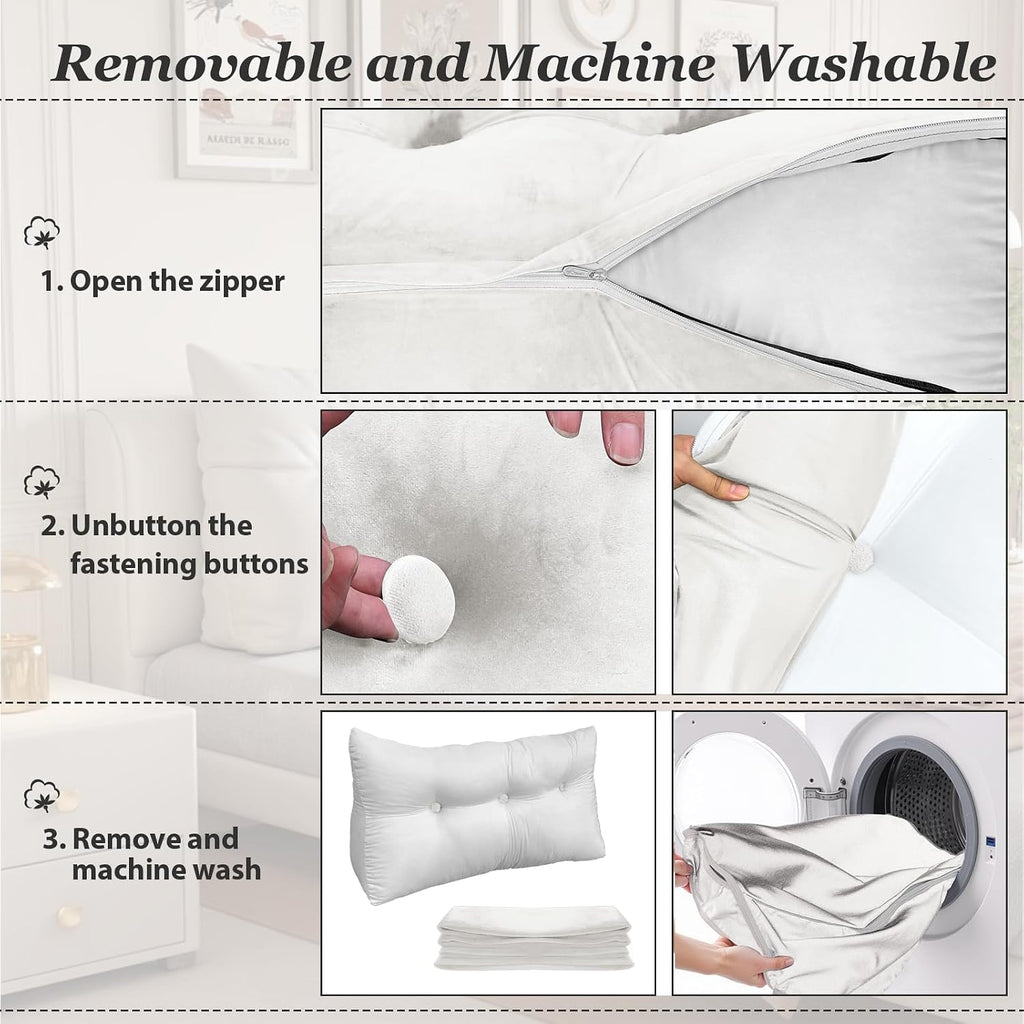 Removable and Machine Washable

1. Open the zipper

2. Unbutton the fastening buttons

3. Remove and machine wash