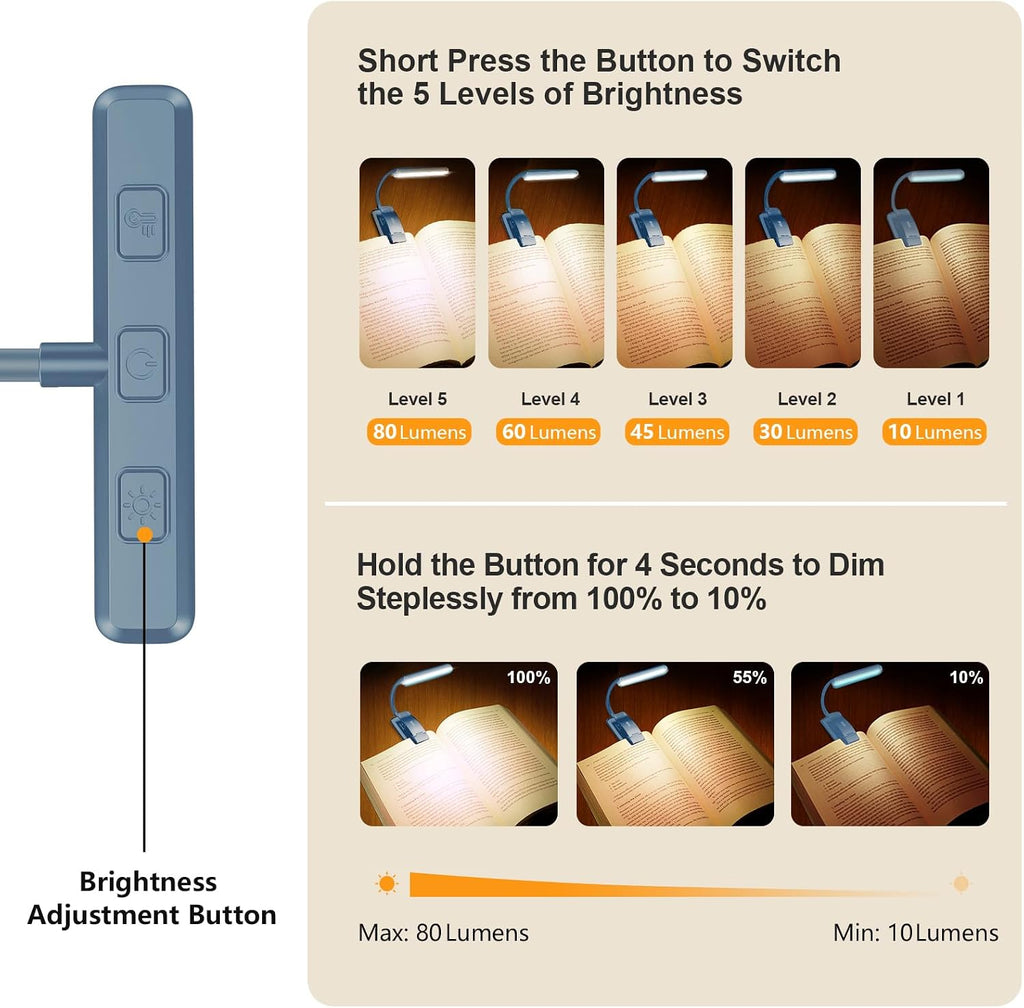 Short Press the Button to Switch the 5 Levels of Brightness

Level 5
80 Lumens

Level 4
60 Lumens

Level 3
45 Lumens

Level 2
30 Lumens

Level 1
10 Lumens

Hold the Button for 4 Seconds to Dim Steplessly from 100% to 10%

100%

55%

10%

Max: 80 Lumens

Min: 10 Lumens

Brightness Adjustment Button