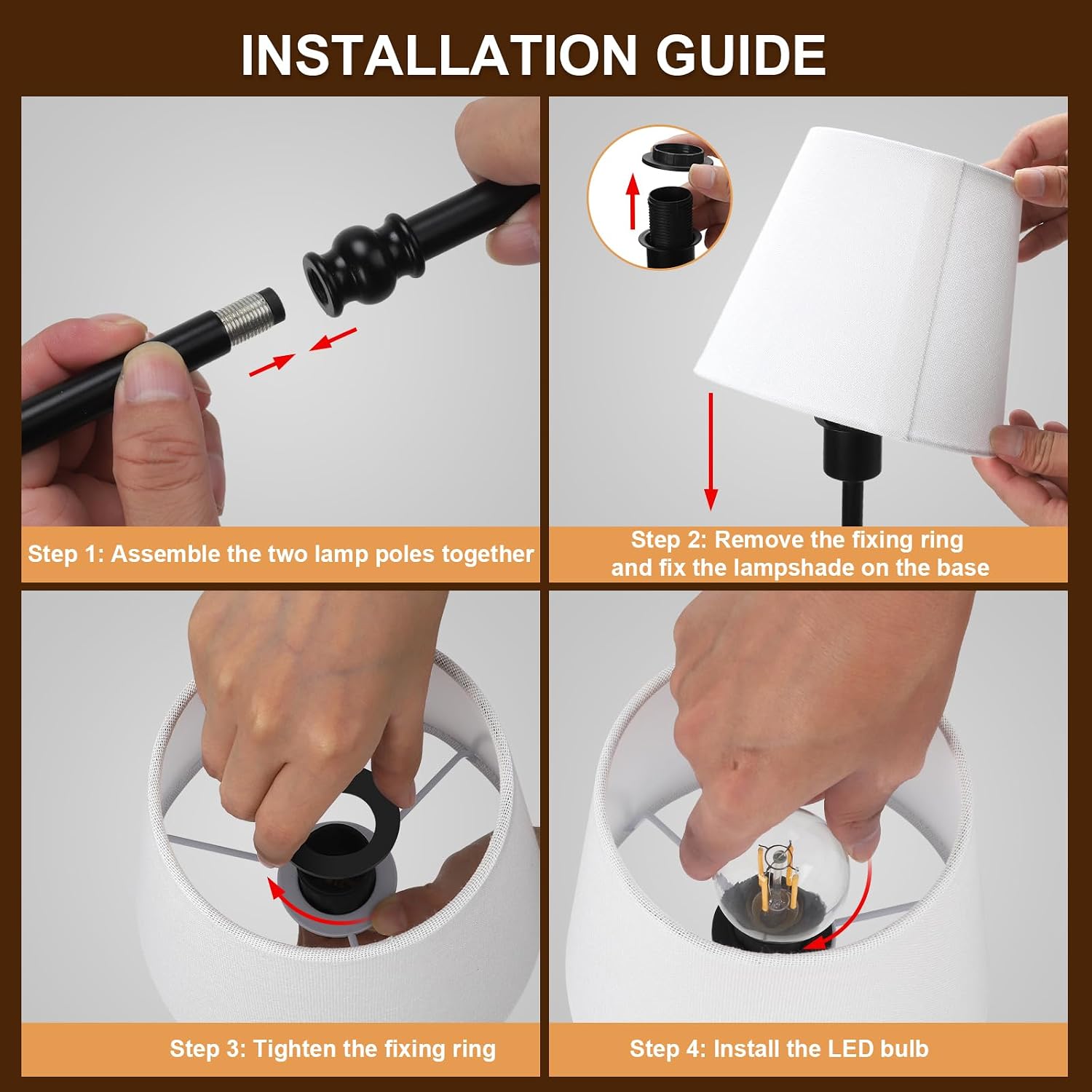 INSTALLATION GUIDE

Step 1: Assemble the two lamp poles together

Step 2: Remove the fixing ring and fix the lampshade on the base

Step 3: Tighten the fixing ring

Step 4: Install the LED bulb