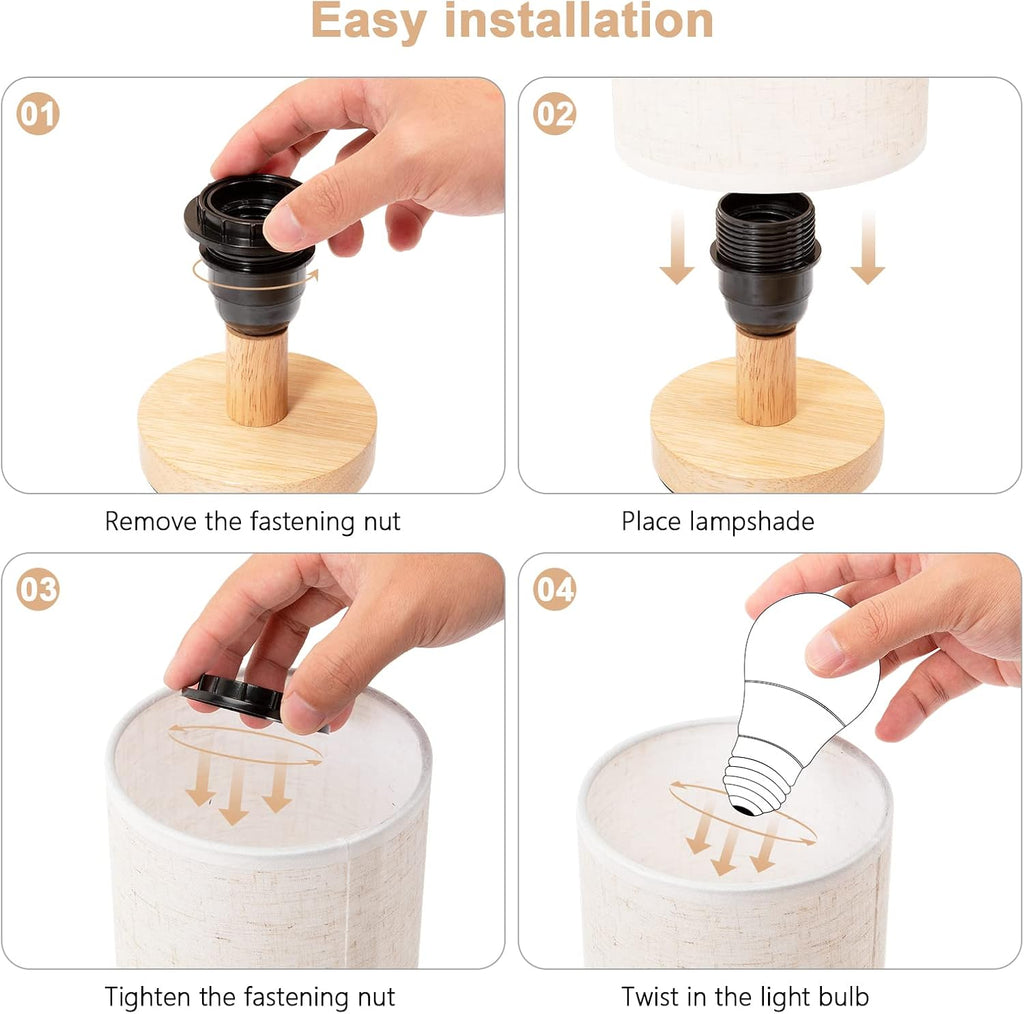 Easy installation

01

Remove the fastening nut

02

Place lampshade

03

Tighten the fastening nut

04

Twist in the light bulb