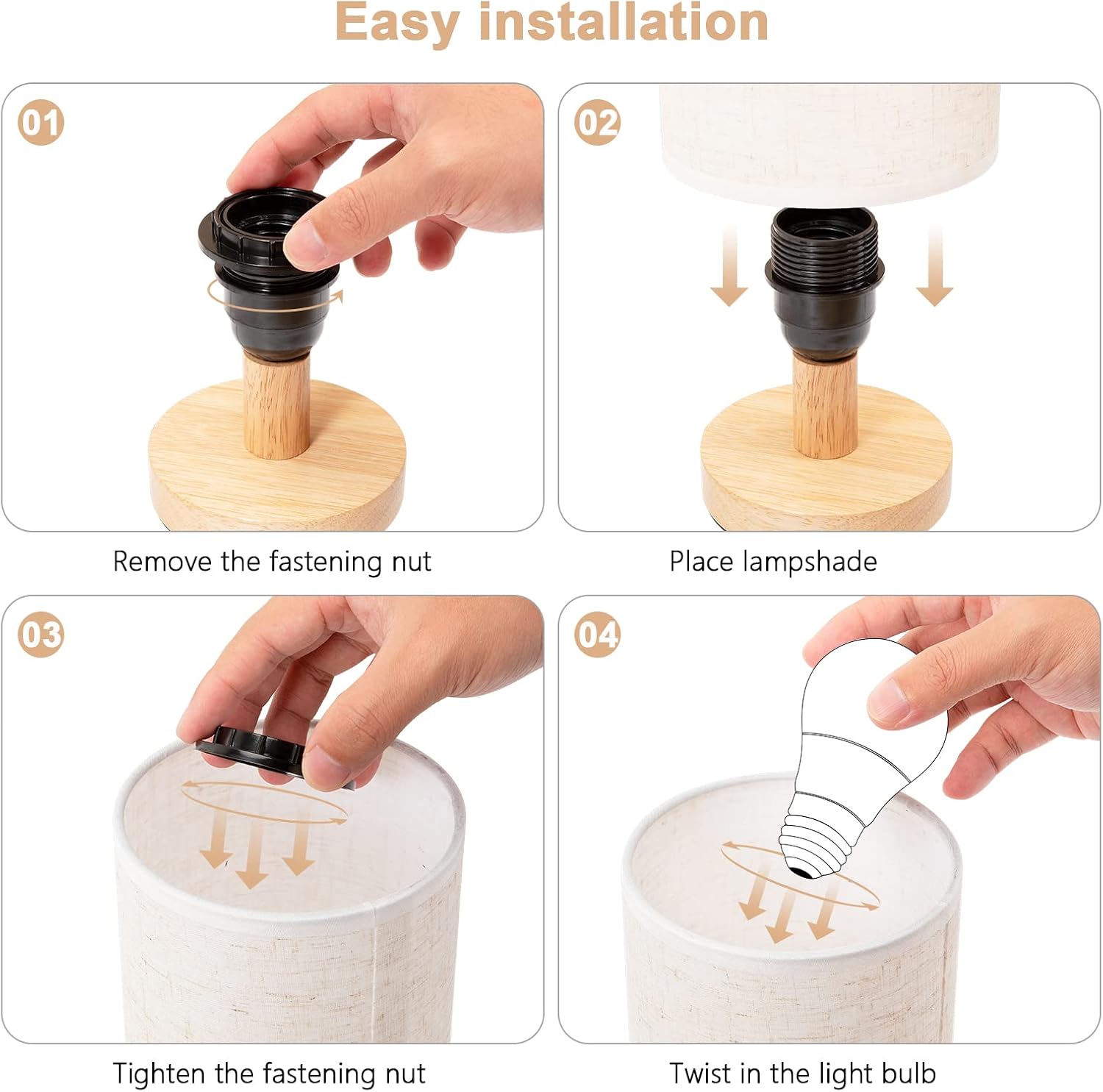 Easy installation

01

Remove the fastening nut

02

Place lampshade

03

Tighten the fastening nut

04

Twist in the light bulb