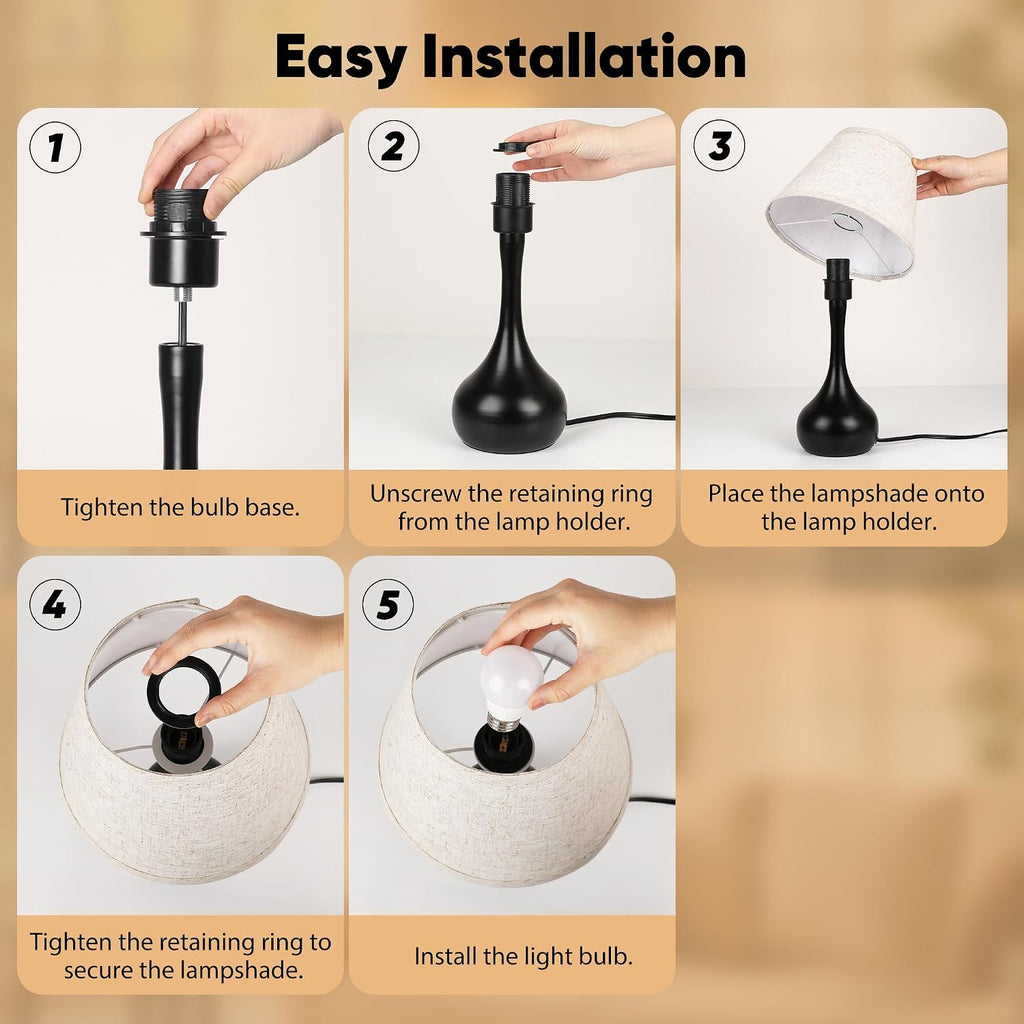 Easy Installation

1

Tighten the bulb base.

2

Unscrew the retaining ring from the lamp holder.

3

Place the lampshade onto the lamp holder.

4

Tighten the retaining ring to secure the lampshade.

5

Install the light bulb.