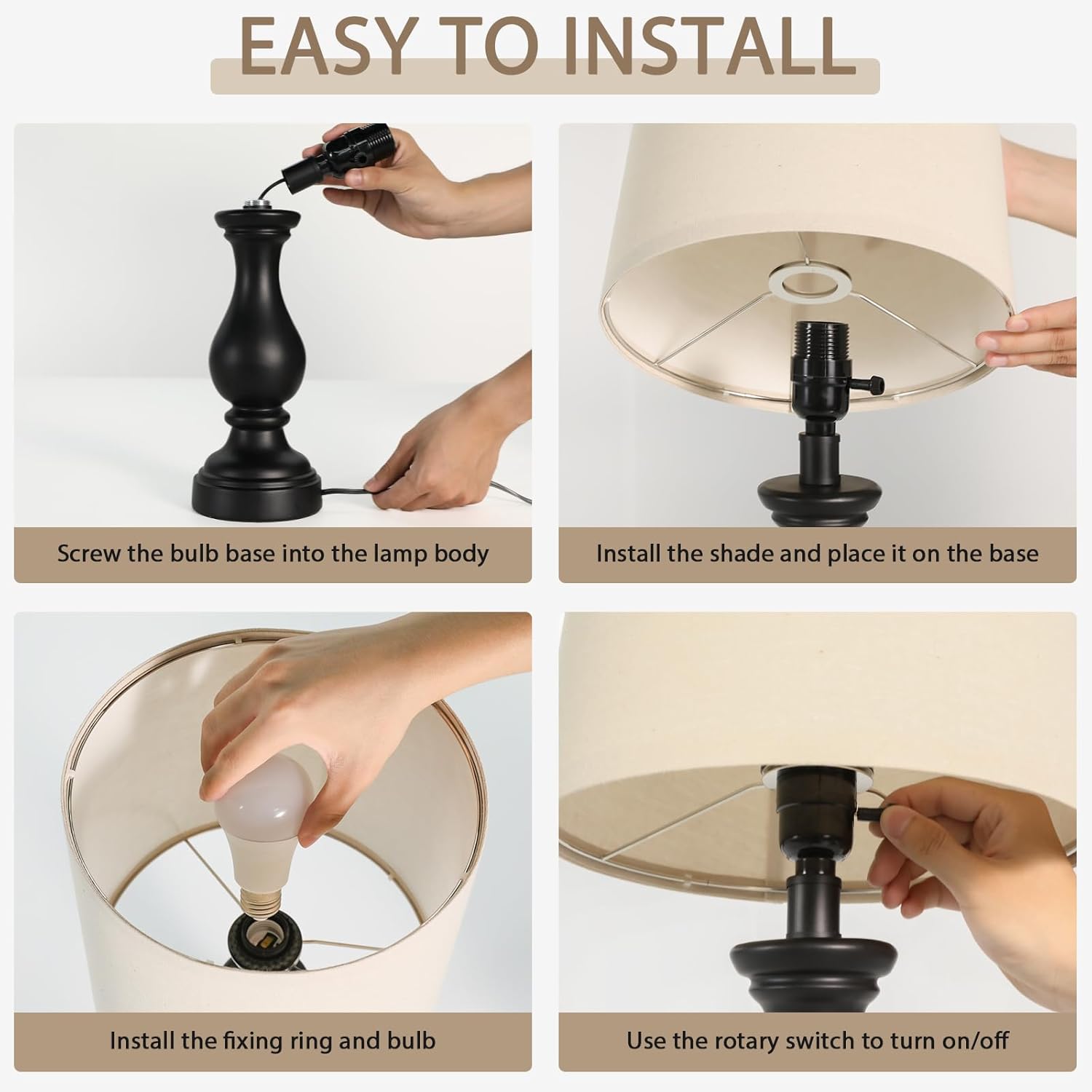 EASY TO INSTALL

Screw the bulb base into the lamp body

Install the shade and place it on the base

Install the fixing ring and bulb

Use the rotary switch to turn on/off