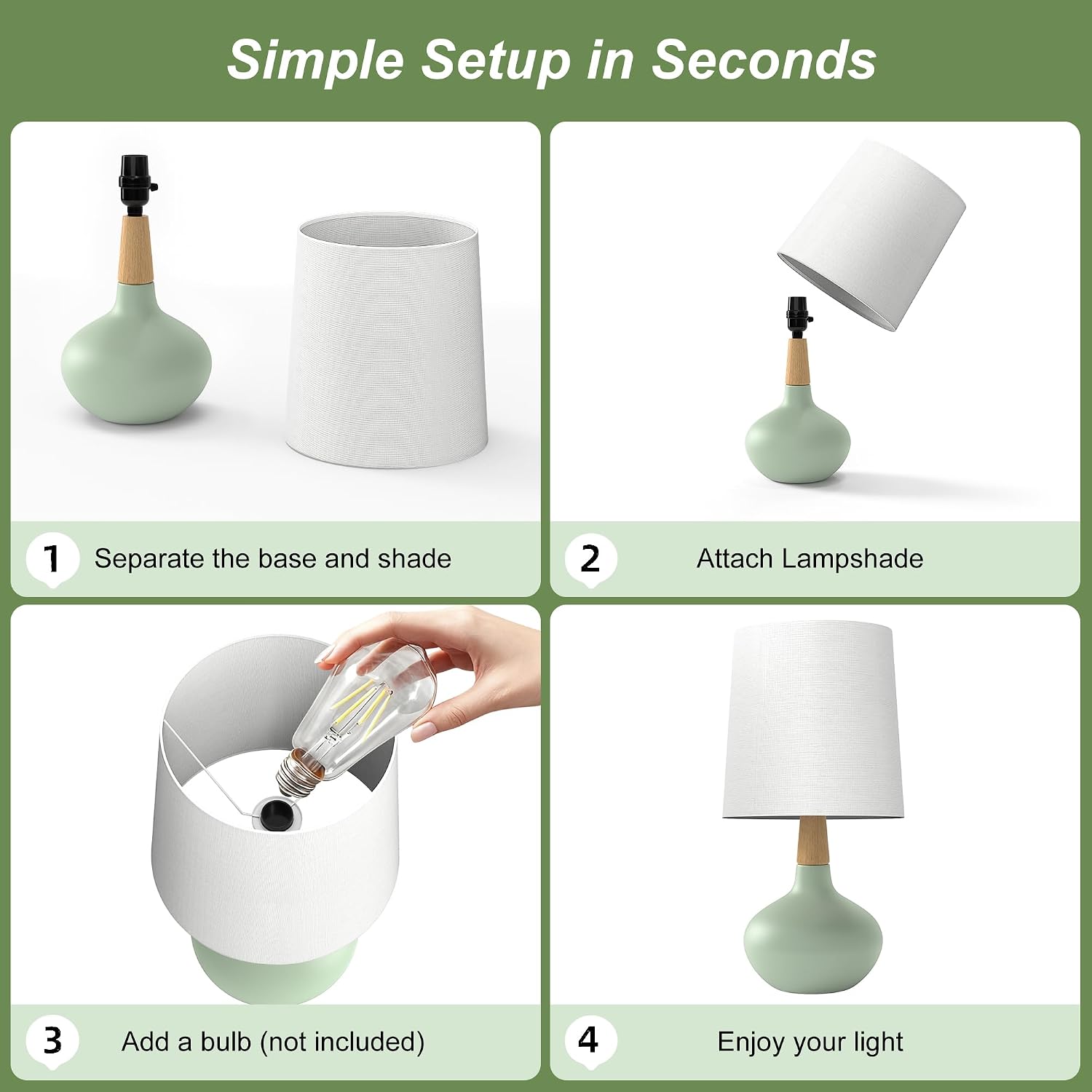 Simple Setup in Seconds

1 Separate the base and shade

2 Attach Lampshade

3 Add a bulb (not included)

4 Enjoy your light