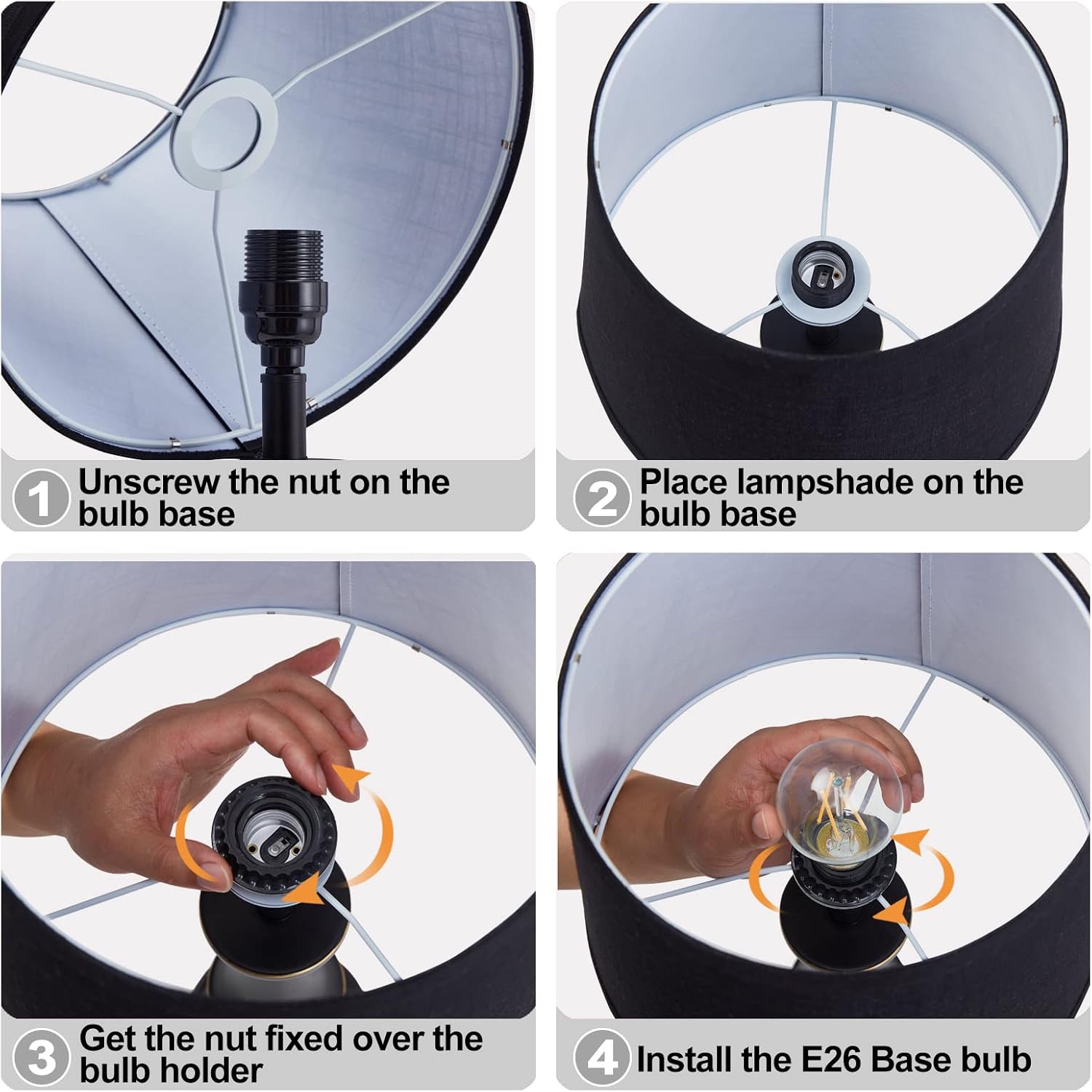 1 Unscrew the nut on the bulb base

2 Place lampshade on the bulb base

3 Get the nut fixed over the bulb holder

4 Install the E26 Base bulb