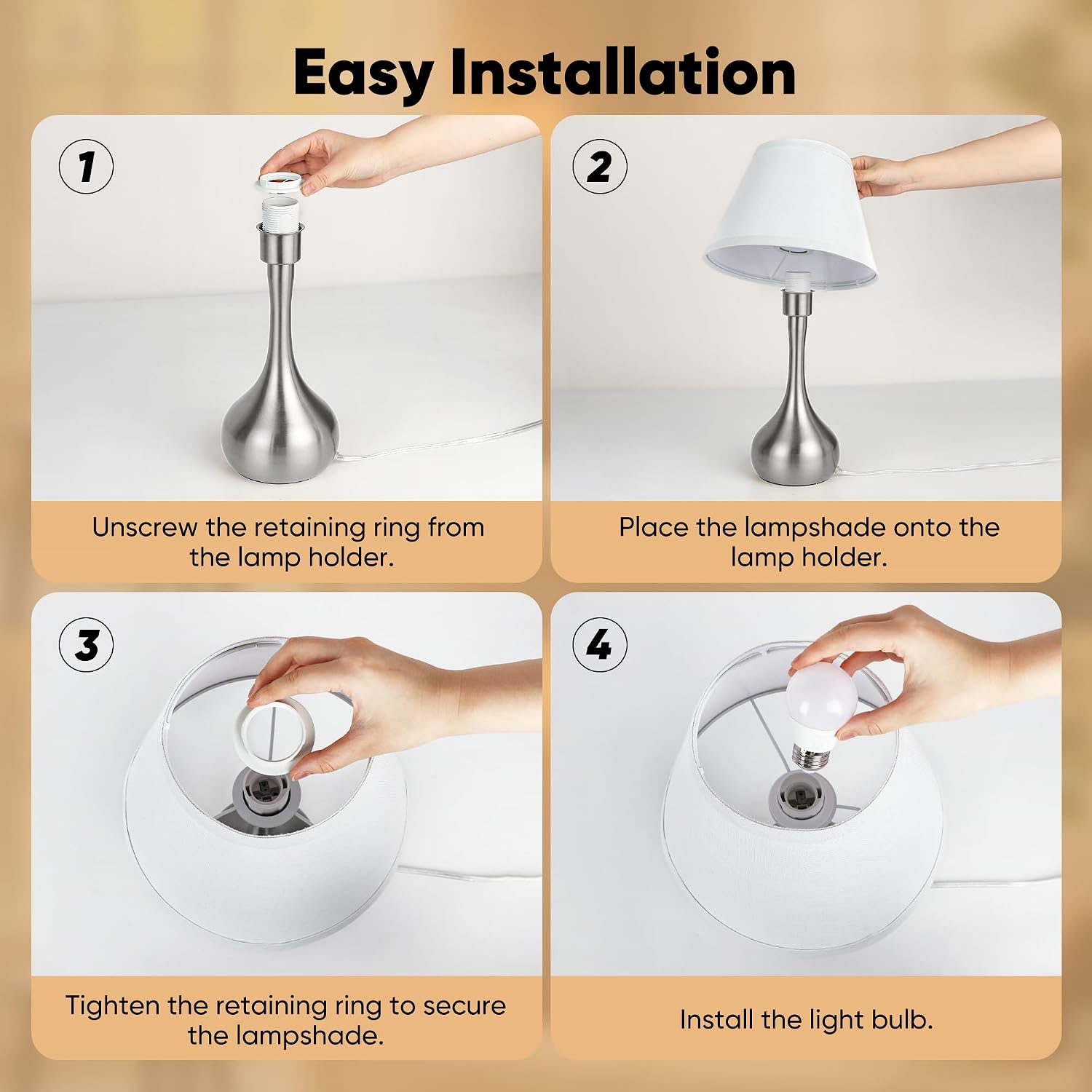 Easy Installation

1

Unscrew the retaining ring from the lamp holder.

2

Place the lampshade onto the lamp holder.

3

Tighten the retaining ring to secure the lampshade.

4

Install the light bulb.